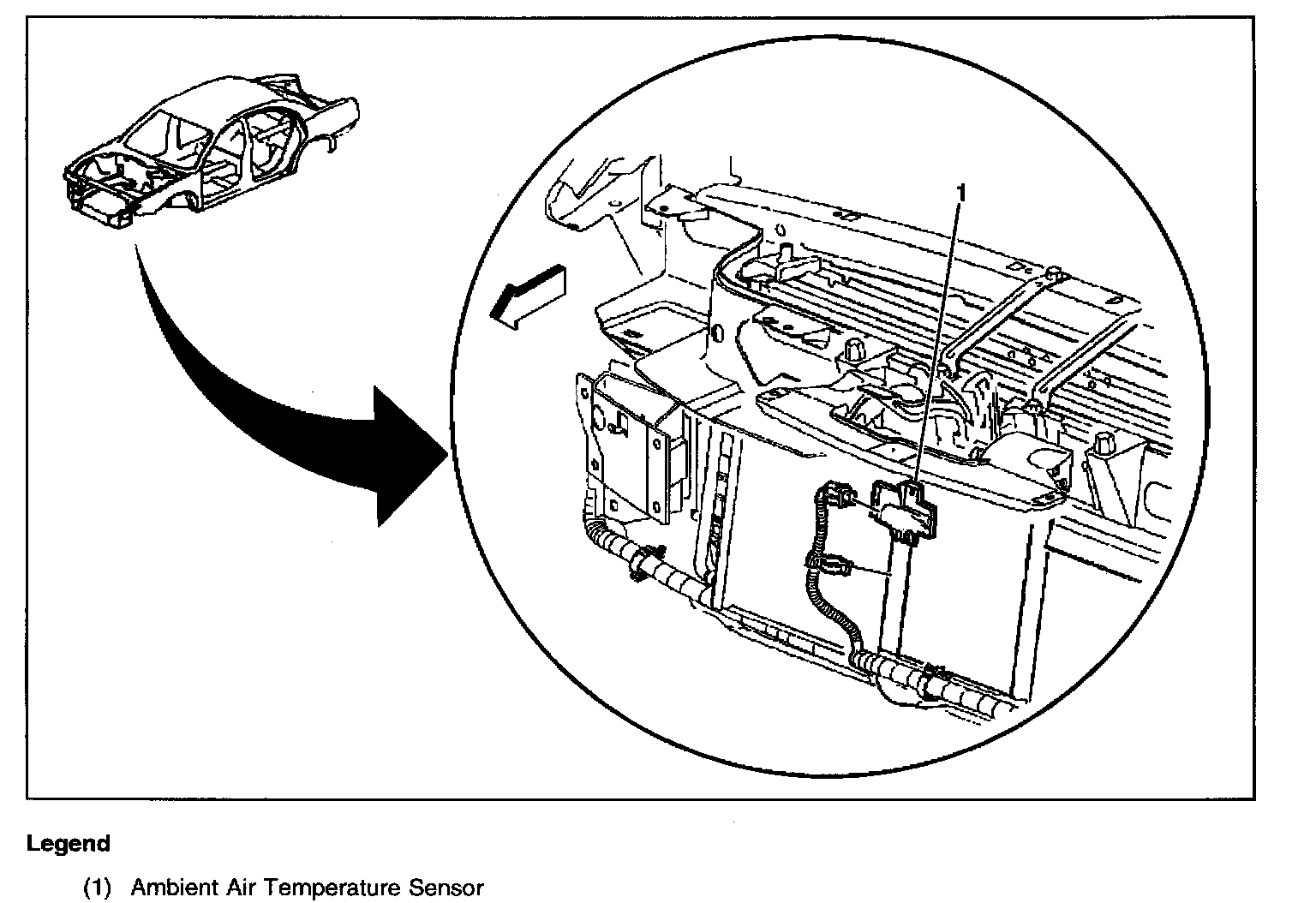 1

Legend

(1) Ambient Air Temperature Sensor