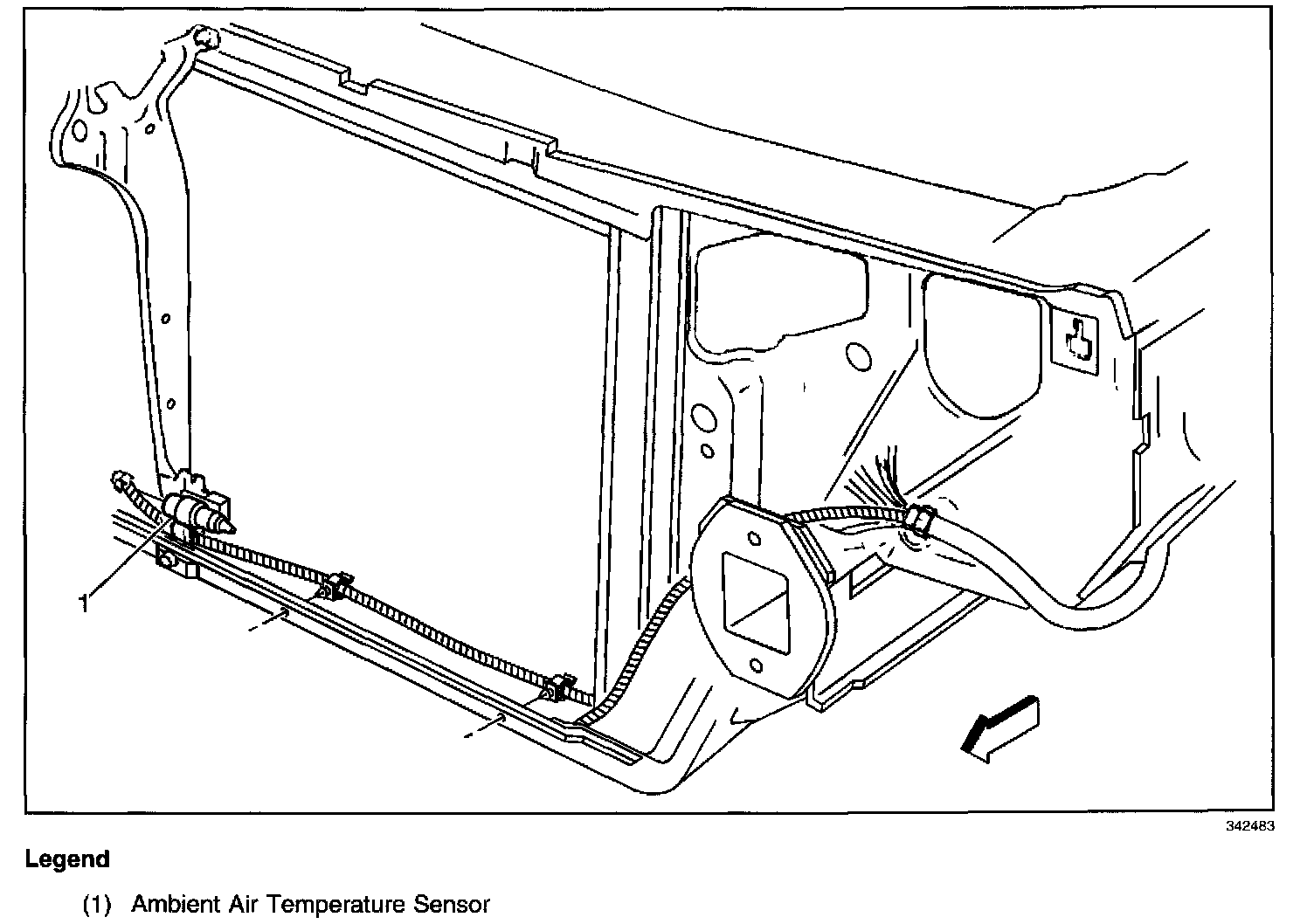 1

342483

Legend

(1) Ambient Air Temperature Sensor