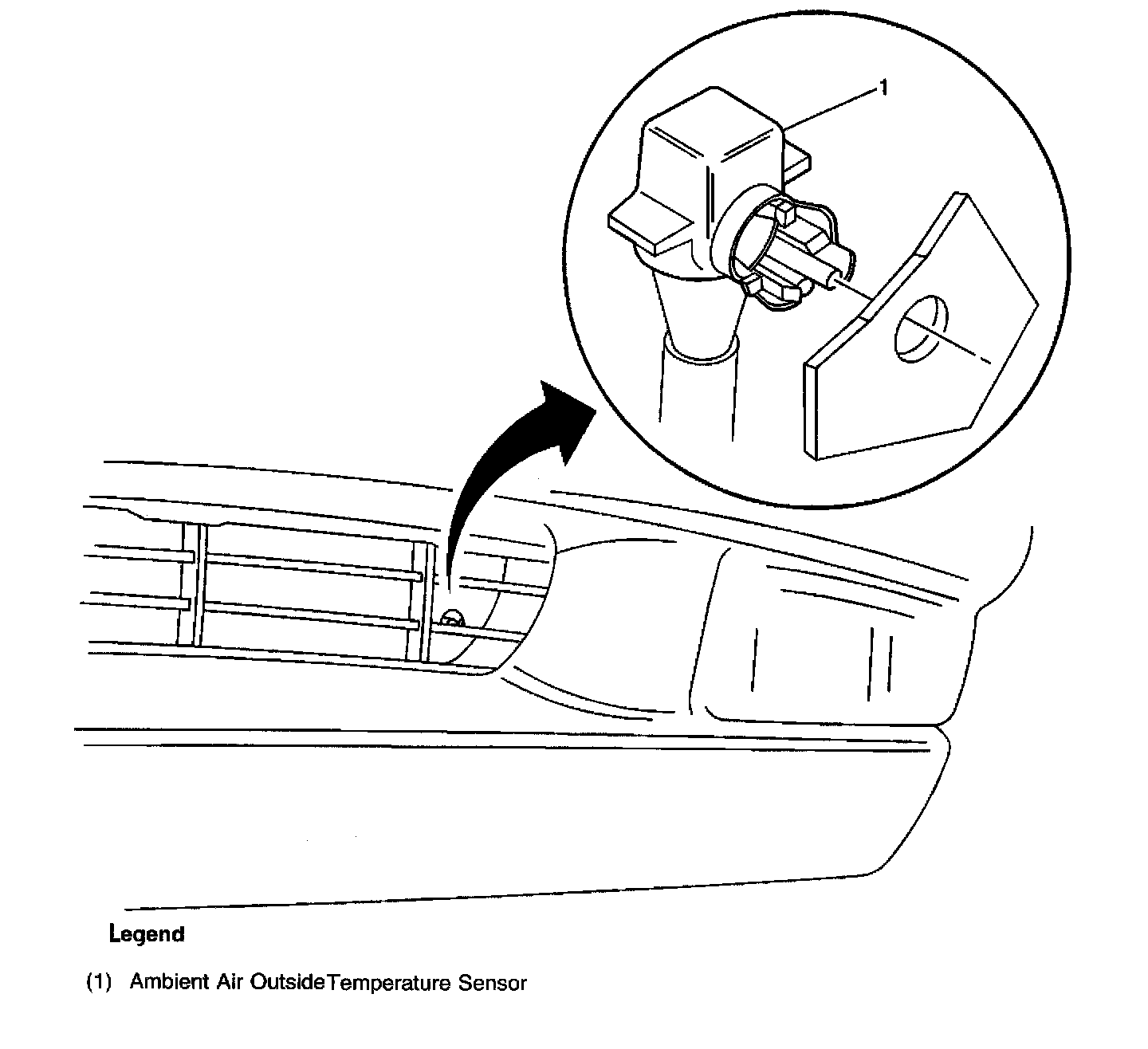 1

Legend

(1) Ambient Air OutsideTemperature Sensor