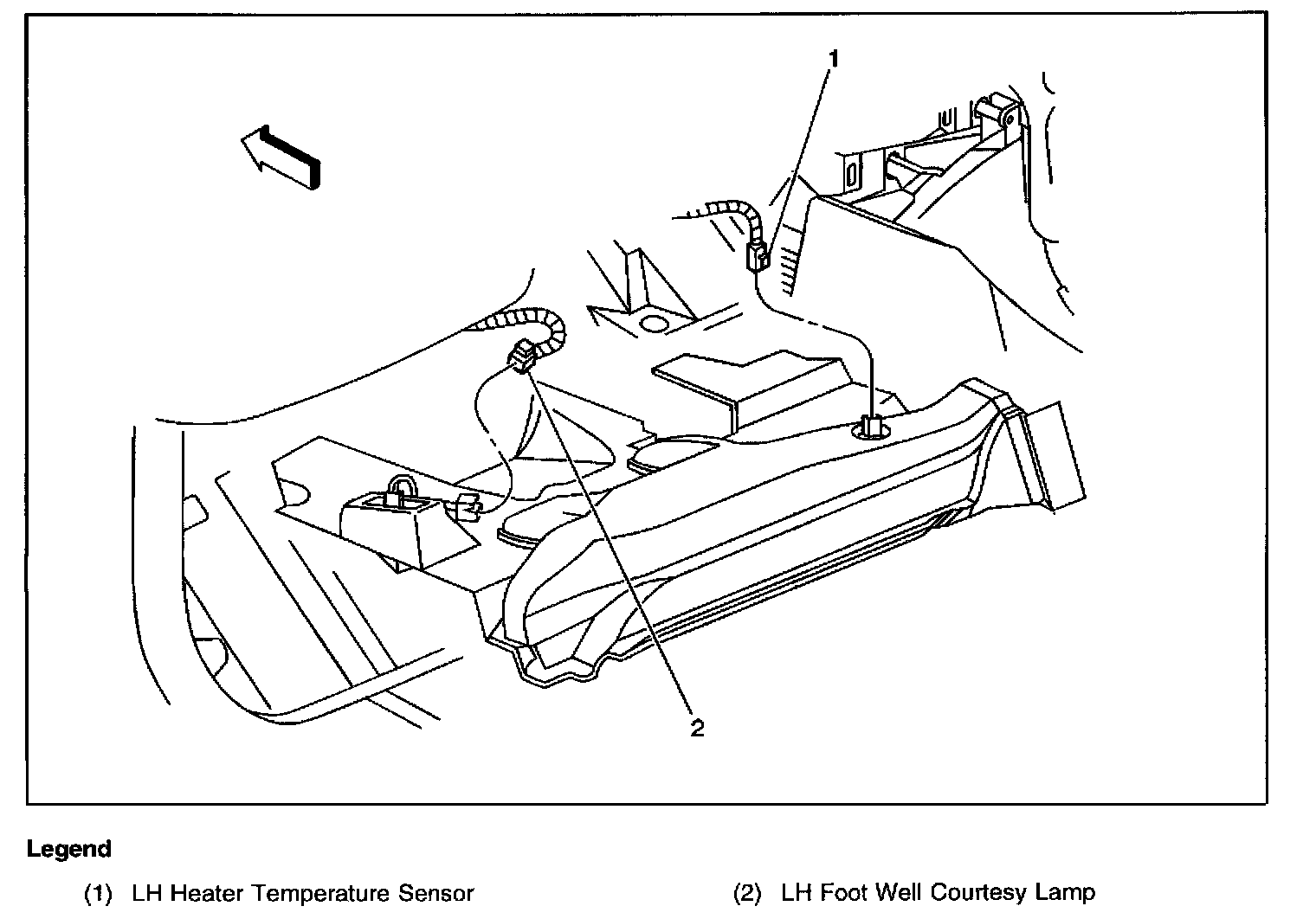 1

2

Legend

(1) LH Heater Temperature Sensor

(2) LH Foot Well Courtesy Lamp