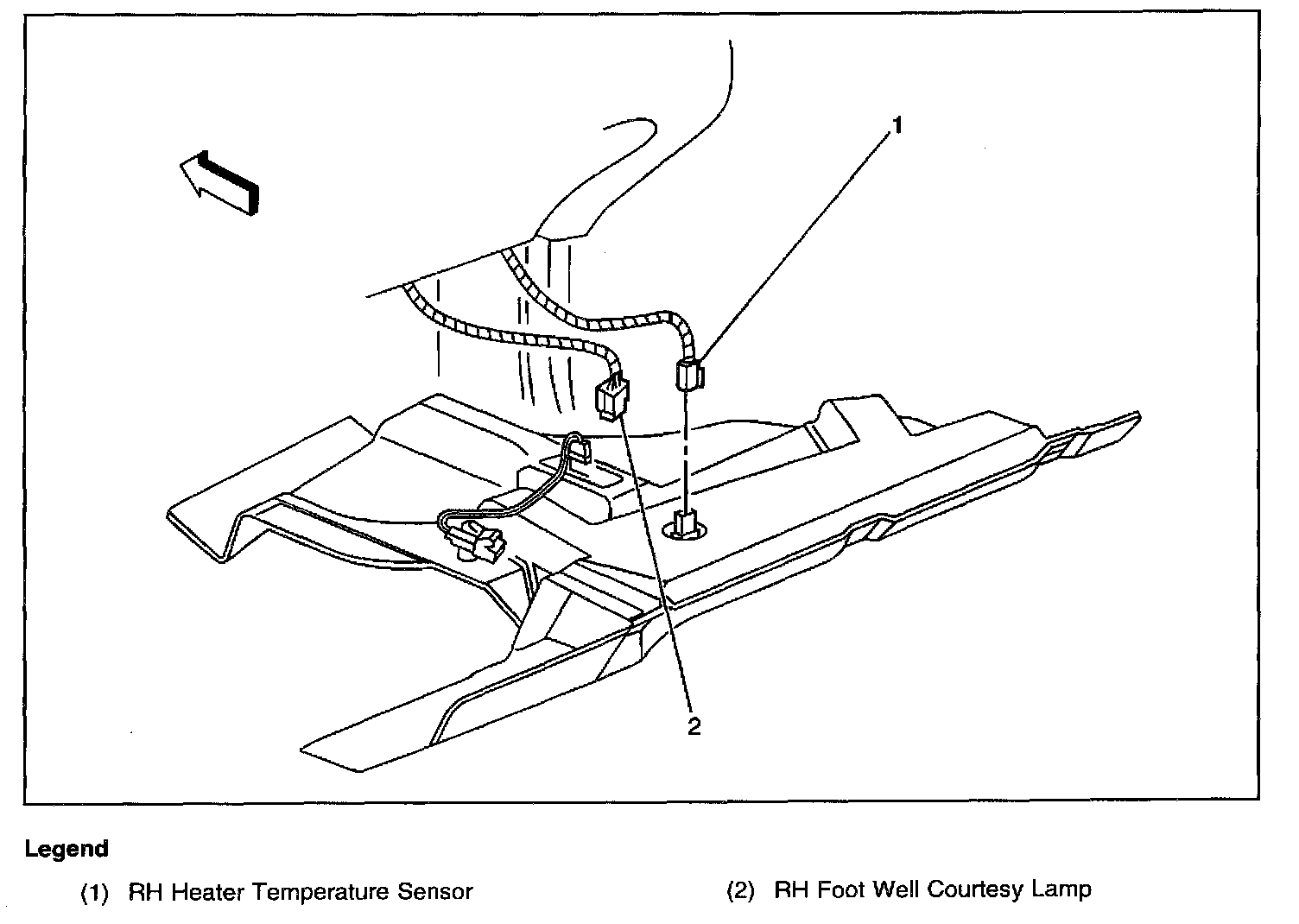 1

2

Legend

(1) RH Heater Temperature Sensor

(2) RH Foot Well Courtesy Lamp