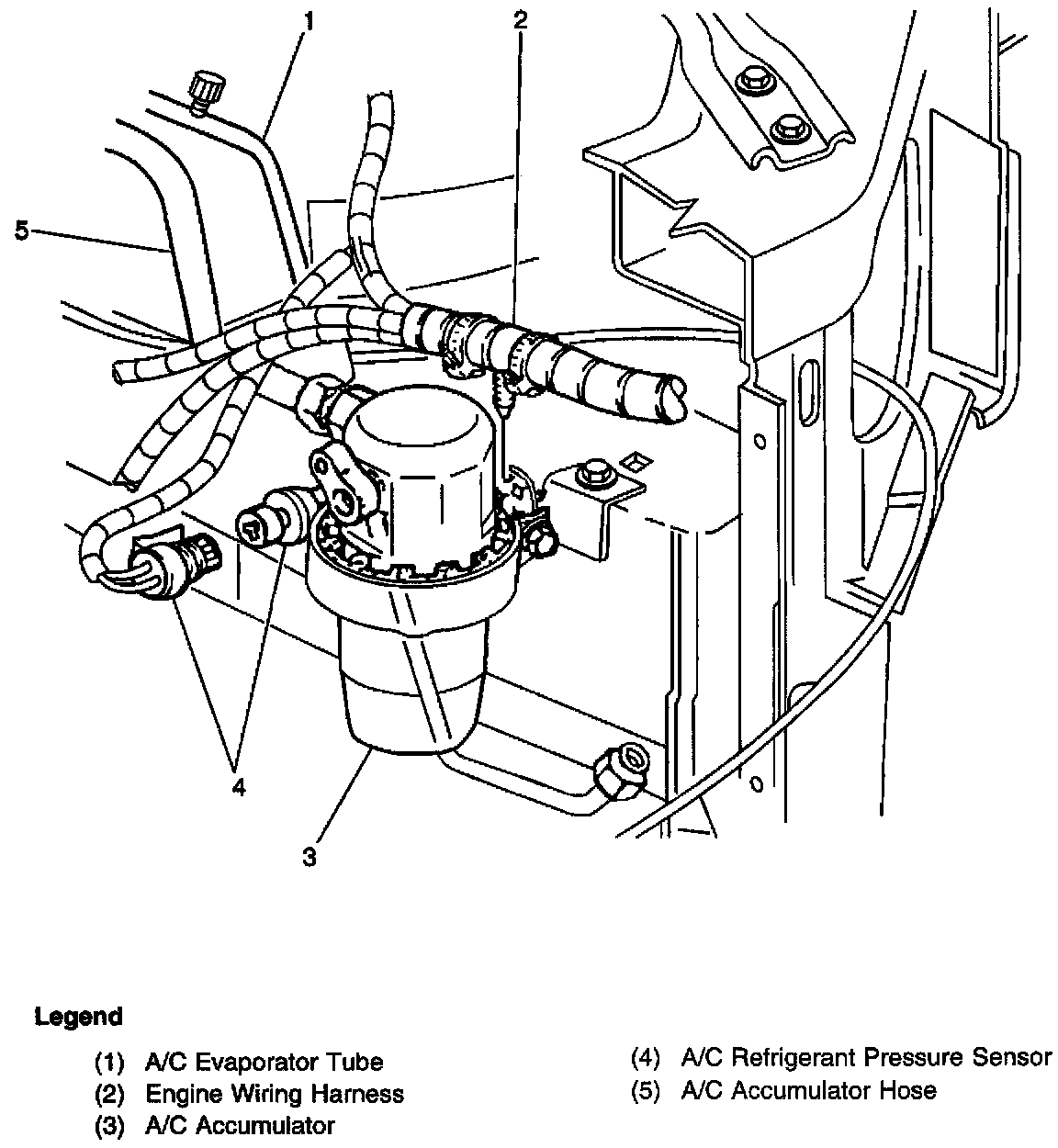 1
2
5
4
3

Legend

(1) A/C Evaporator Tube
(2) Engine Wiring Harness
(3) A/C Accumulator

(4) A/C Refrigerant Pressure Sensor
(5) A/C Accumulator Hose