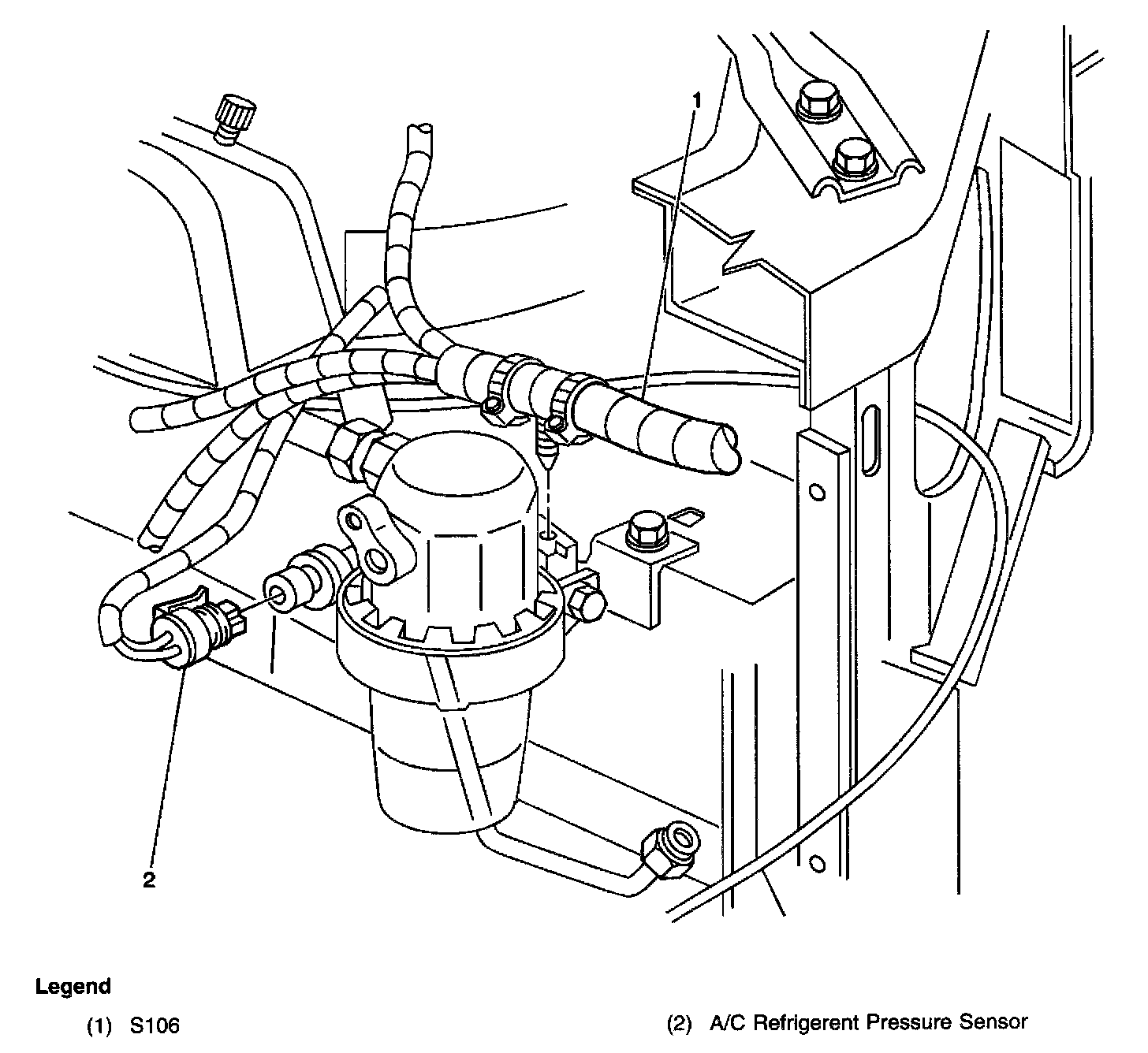 1

2

Legend

(1) S106

(2) A/C Refrigerent Pressure Sensor