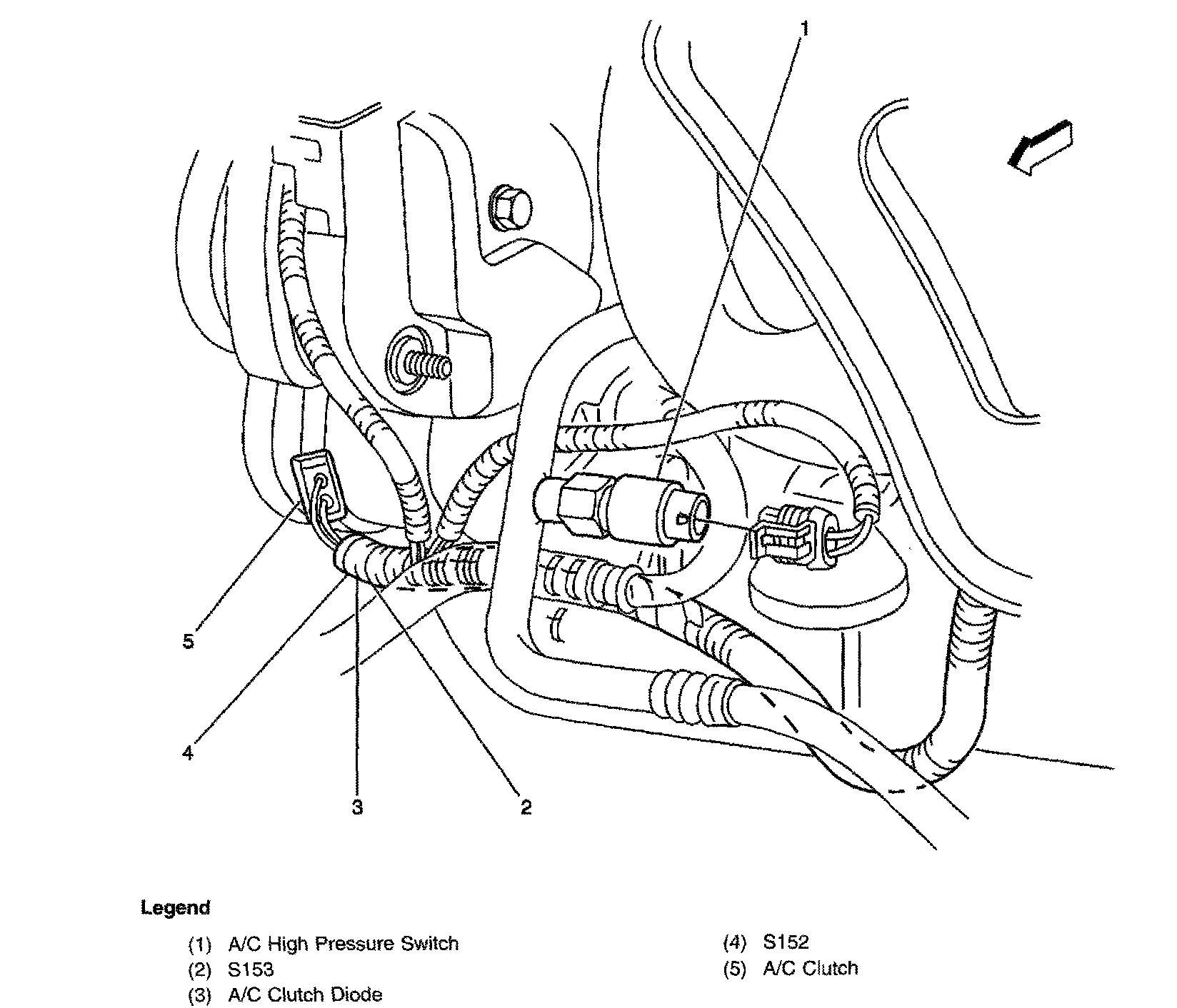 1

5

4

3

2

Legend

(1) A/C High Pressure Switch
(2) S153
(3) A/C Clutch Diode

(4) S152
(5) A/C Clutch