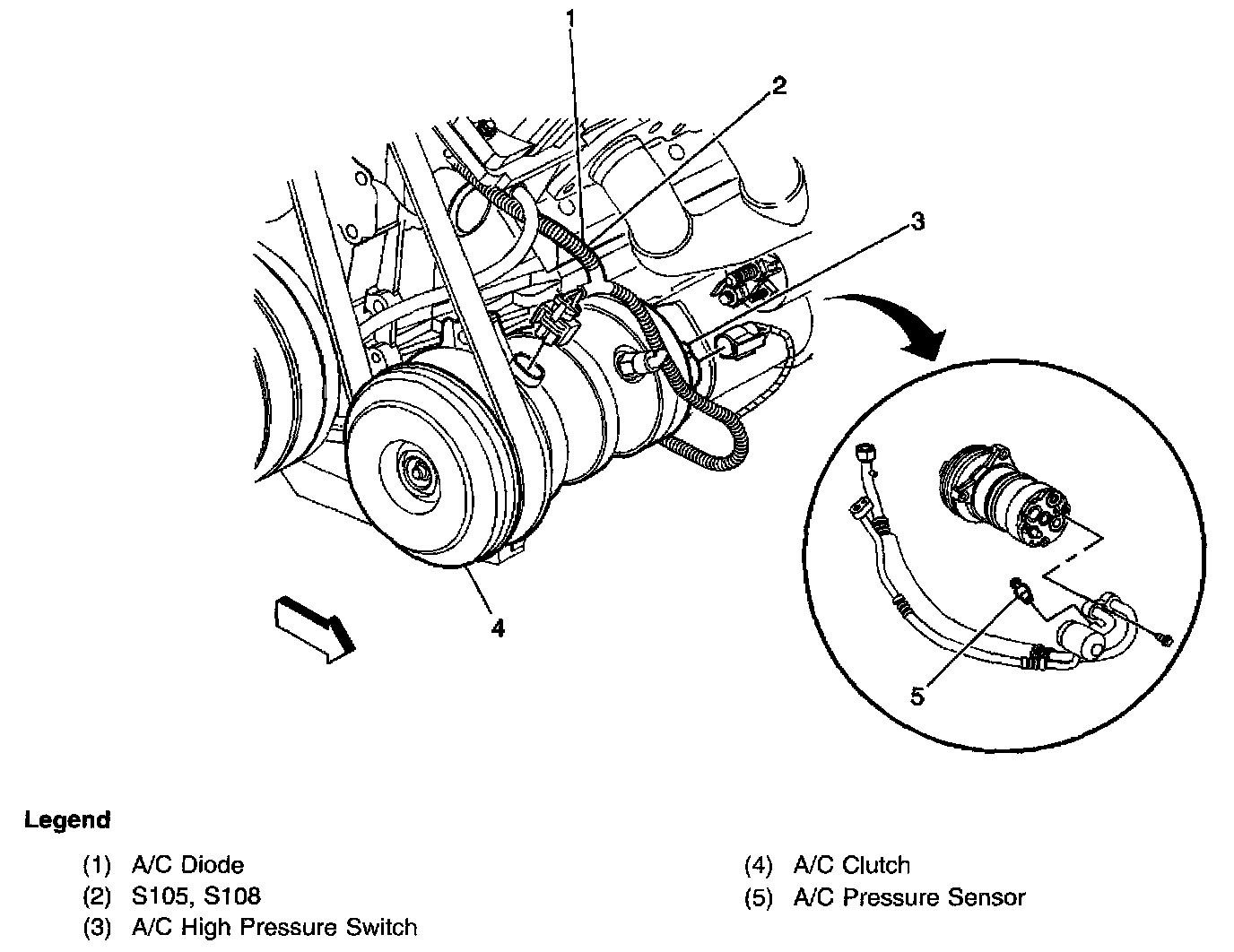 1
2
3
4
5

Legend

(1) A/C Diode
(2) S105, S108
(3) A/C High Pressure Switch

(4) A/C Clutch
(5) A/C Pressure Sensor