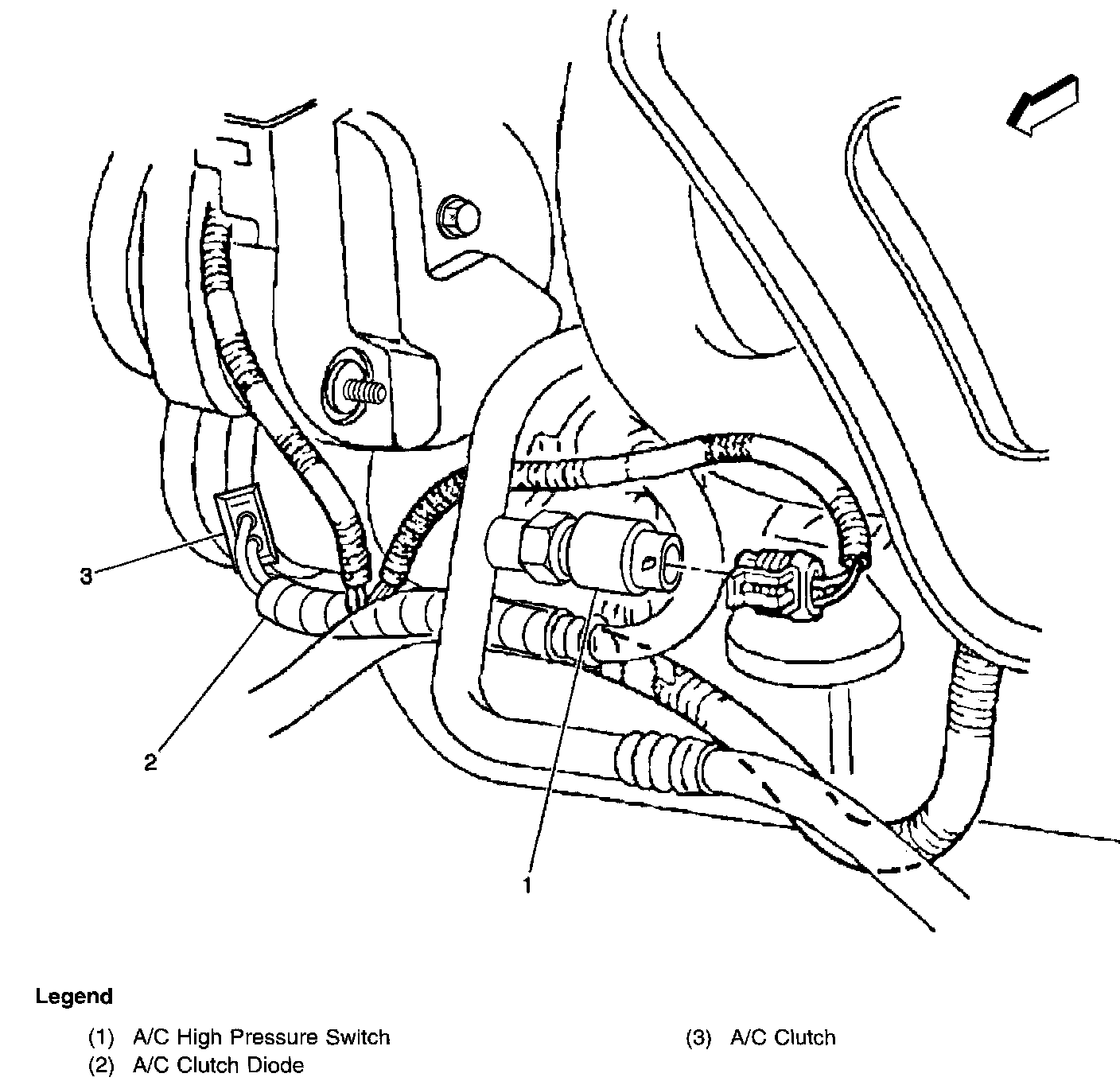 3

2

1

Legend

(1) A/C High Pressure Switch
(2) A/C Clutch Diode

(3) A/C Clutch