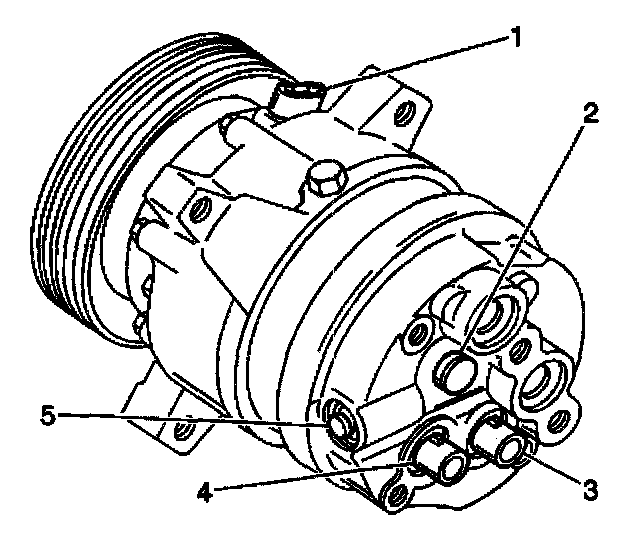 1
2
5
4
3