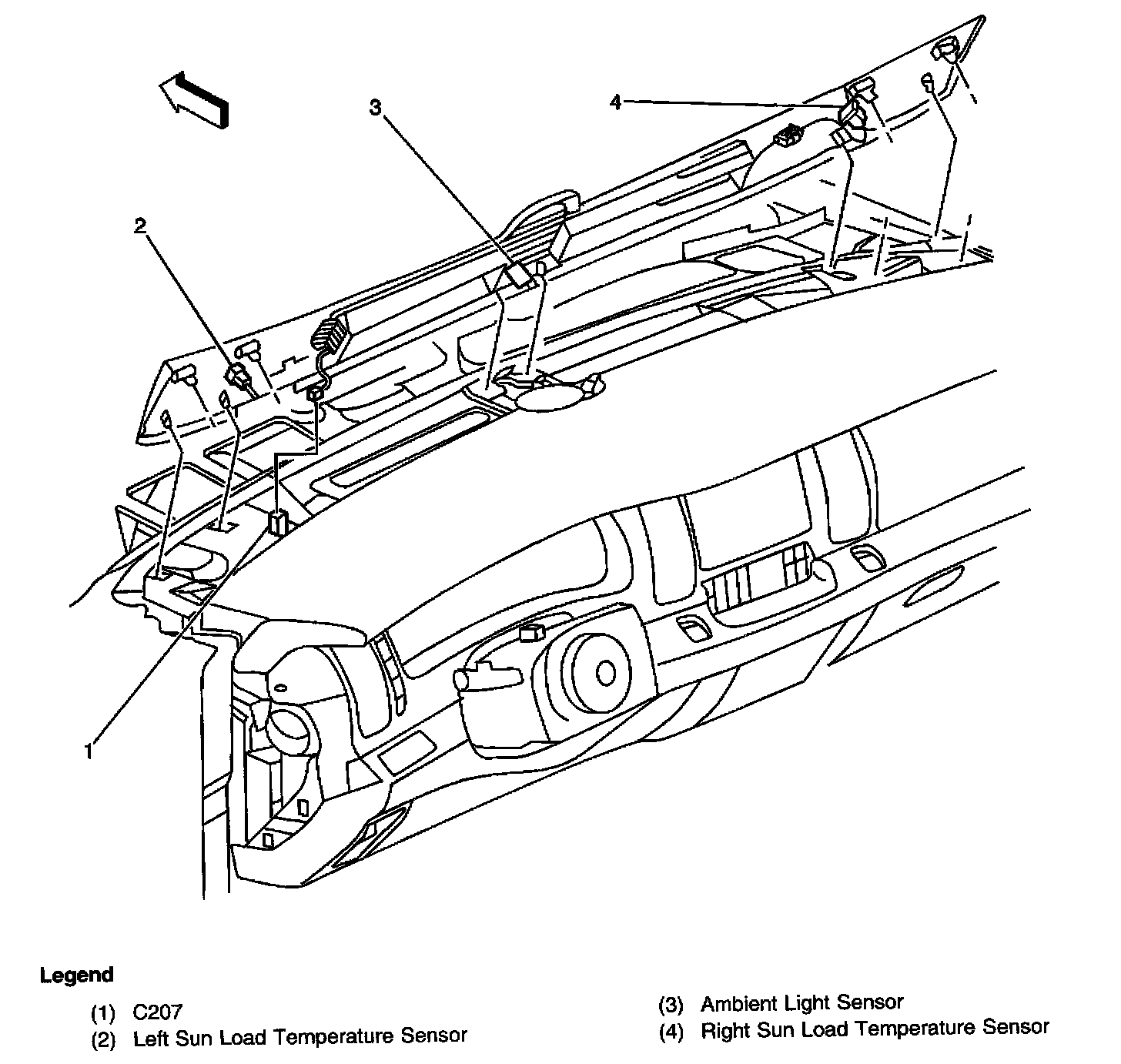 3

4

2

1

Legend

(1) C207
(2) Left Sun Load Temperature Sensor

(3) Ambient Light Sensor
(4) Right Sun Load Temperature Sensor