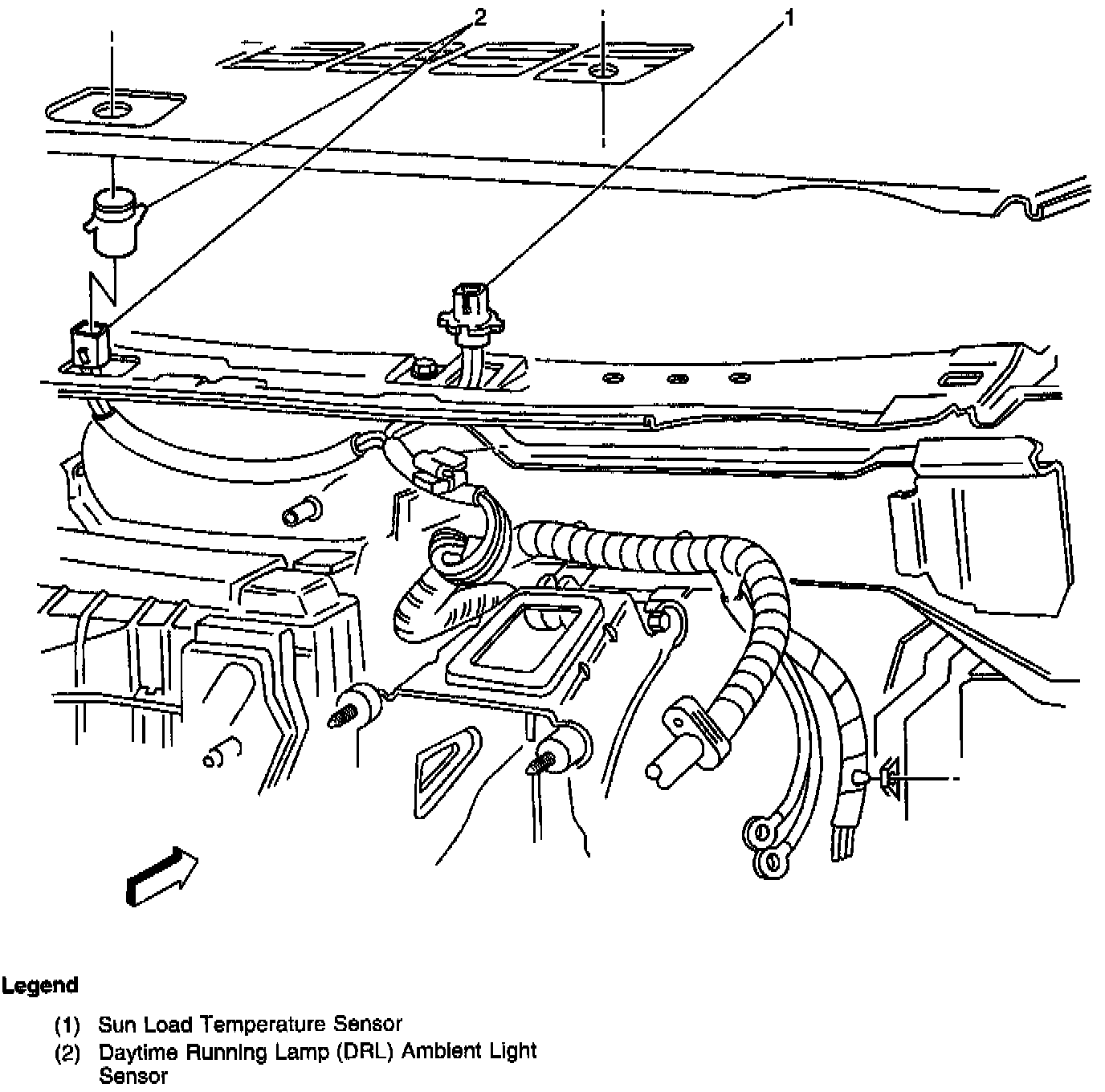 2

1

Legend

(1) Sun Load Temperature Sensor
(2) Daytime Running Lamp (DRL) Ambient Light Sensor