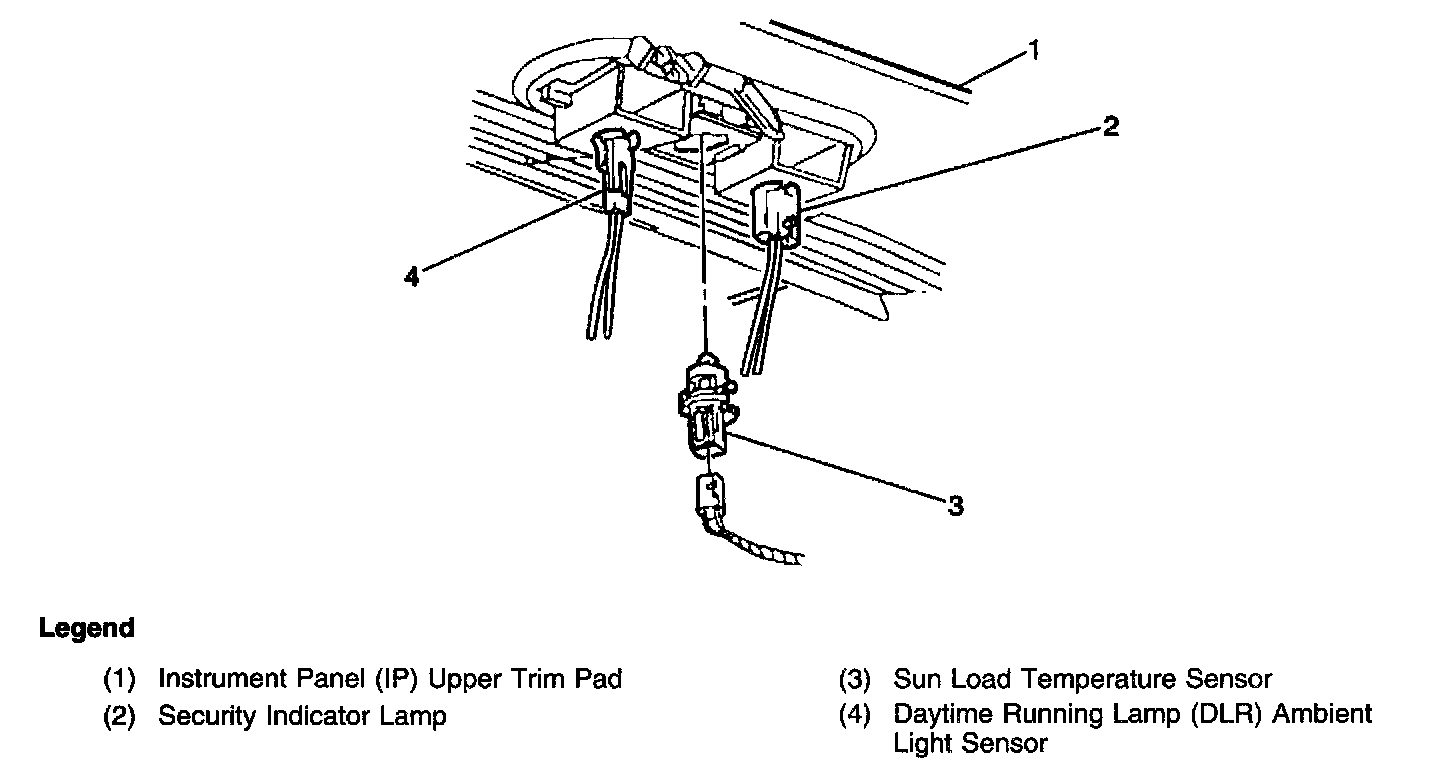 1
2
4
3

Legend

(1) Instrument Panel (IP) Upper Trim Pad
(2) Security Indicator Lamp

(3) Sun Load Temperature Sensor
(4) Daytime Running Lamp (DLR) Ambient Light Sensor