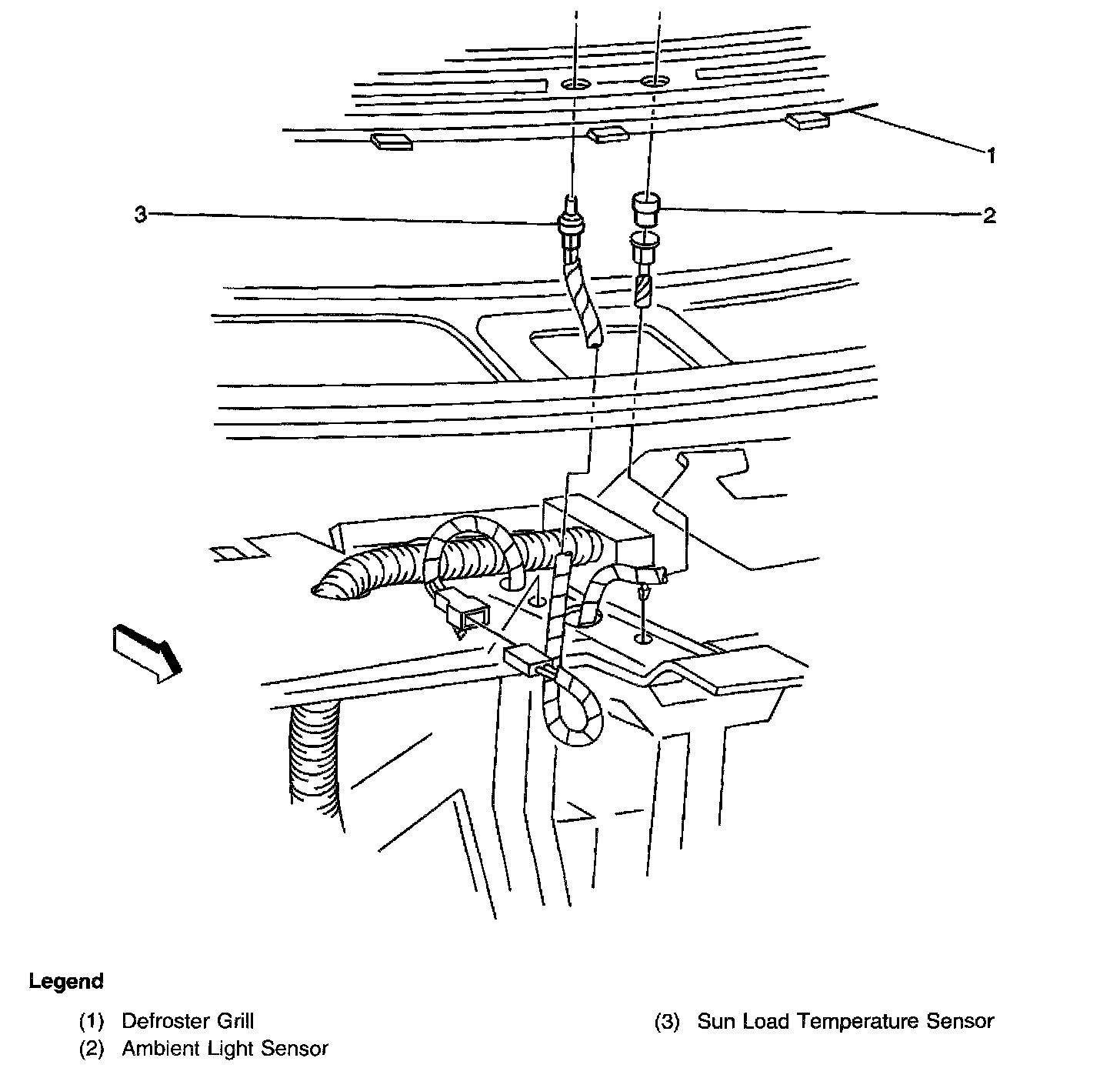 1

3

2

Legend

(1) Defroster Grill
(2) Ambient Light Sensor

(3) Sun Load Temperature Sensor