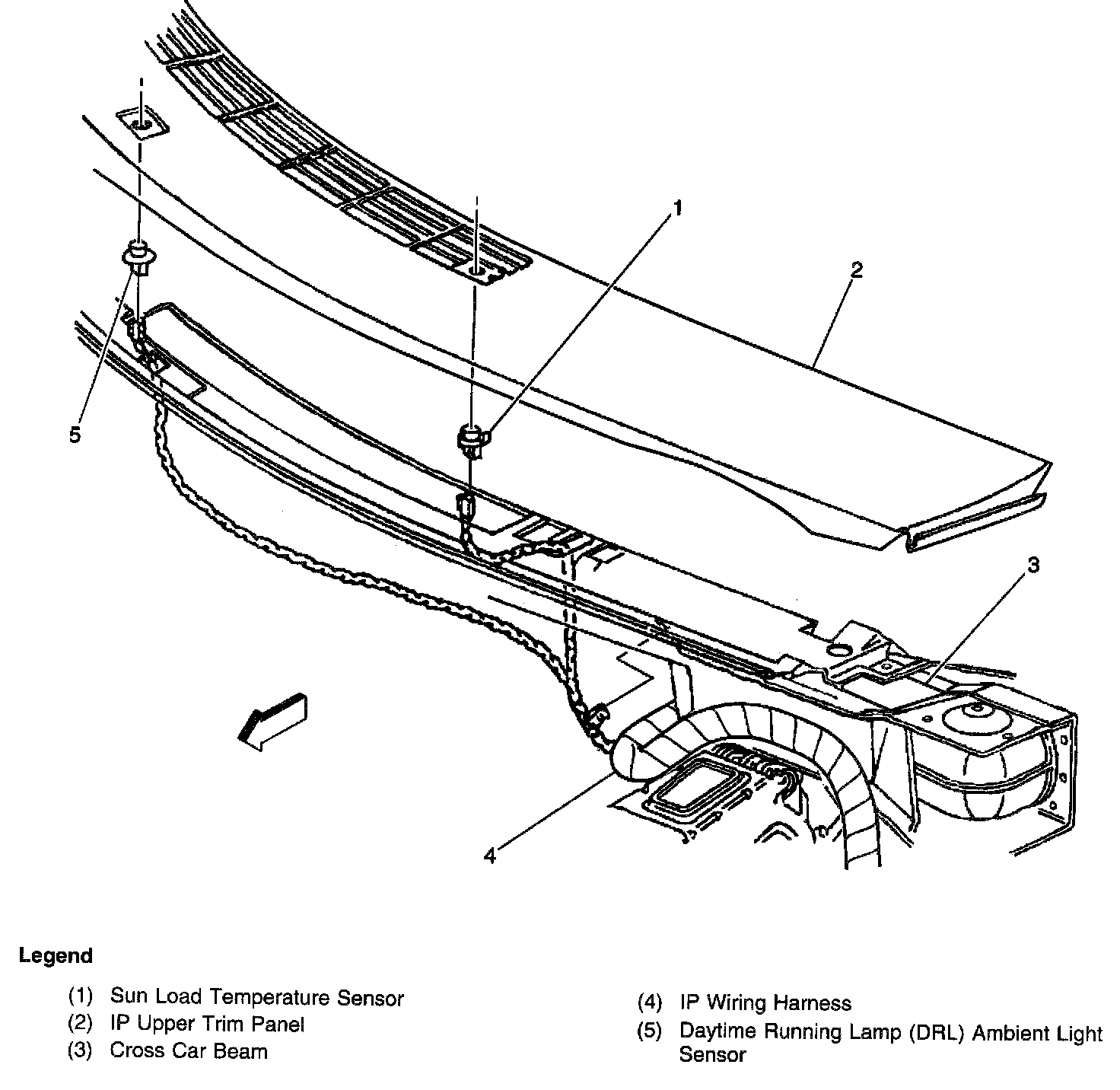 1
2
5
3
4

Legend

(1) Sun Load Temperature Sensor
(2) IP Upper Trim Panel
(3) Cross Car Beam

(4) IP Wiring Harness
(5) Daytime Running Lamp (DRL) Ambient Light Sensor