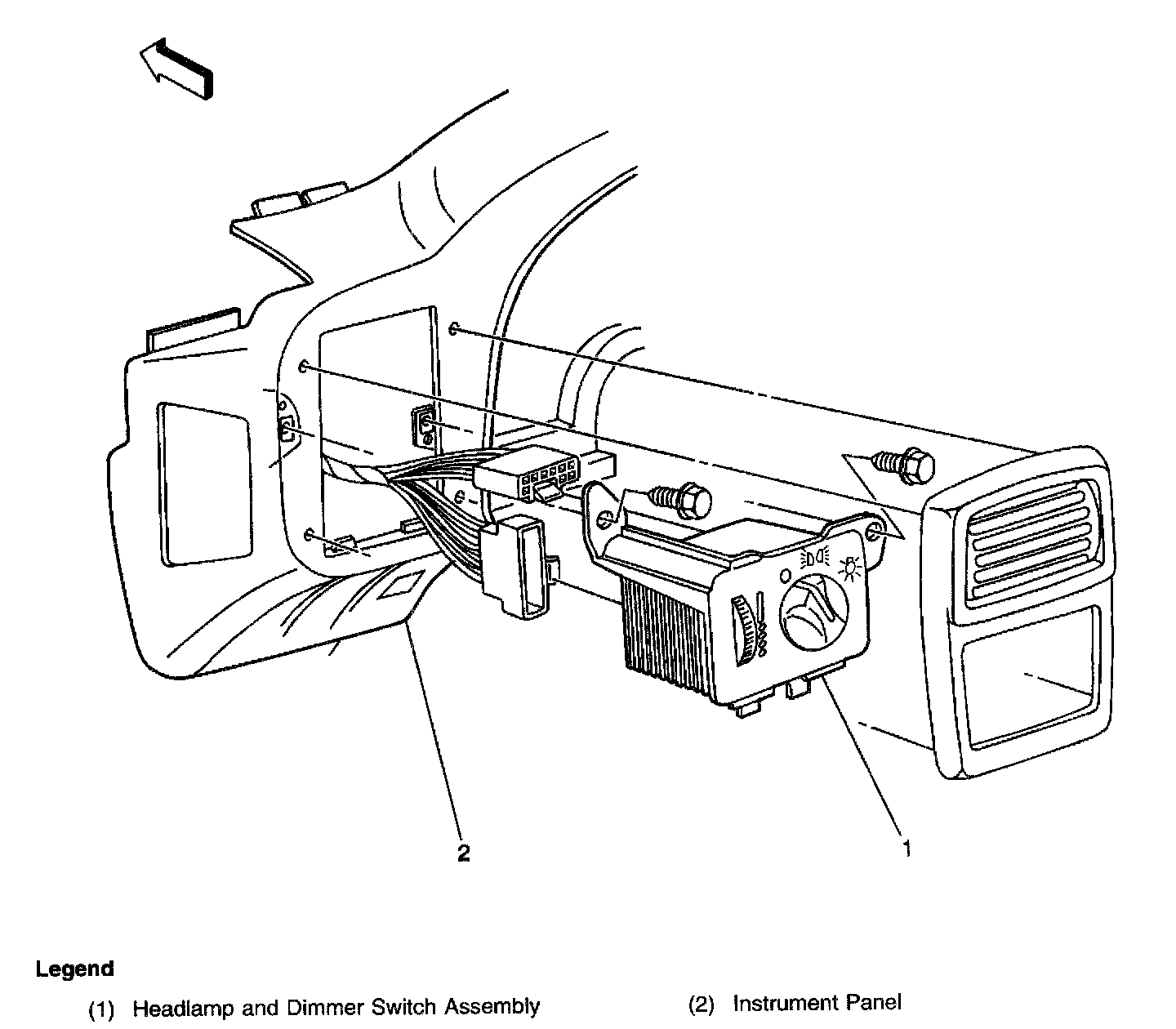 2

1

Legend

(1) Headlamp and Dimmer Switch Assembly

(2) Instrument Panel