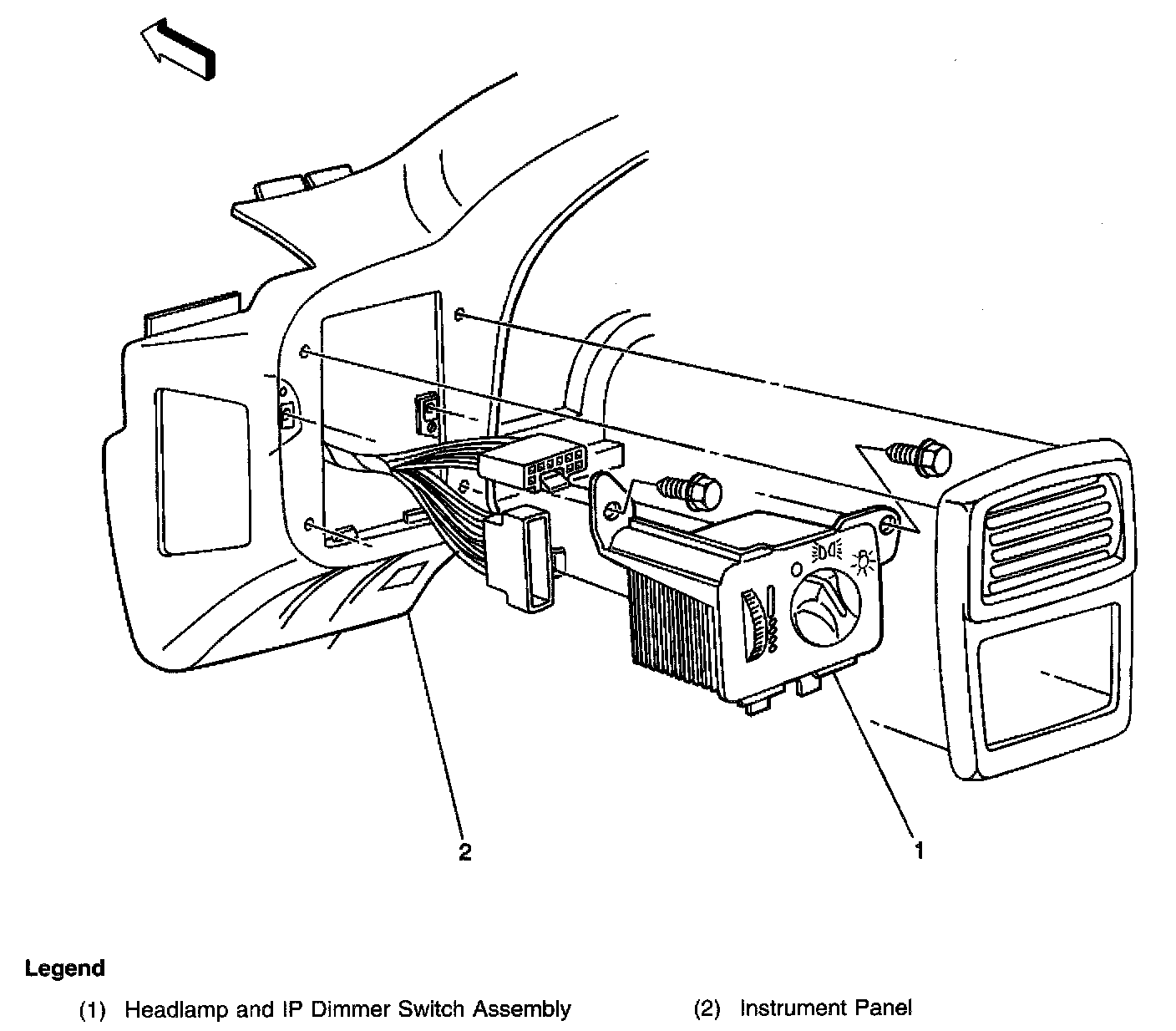 2

1

Legend

(1) Headlamp and IP Dimmer Switch Assembly

(2) Instrument Panel