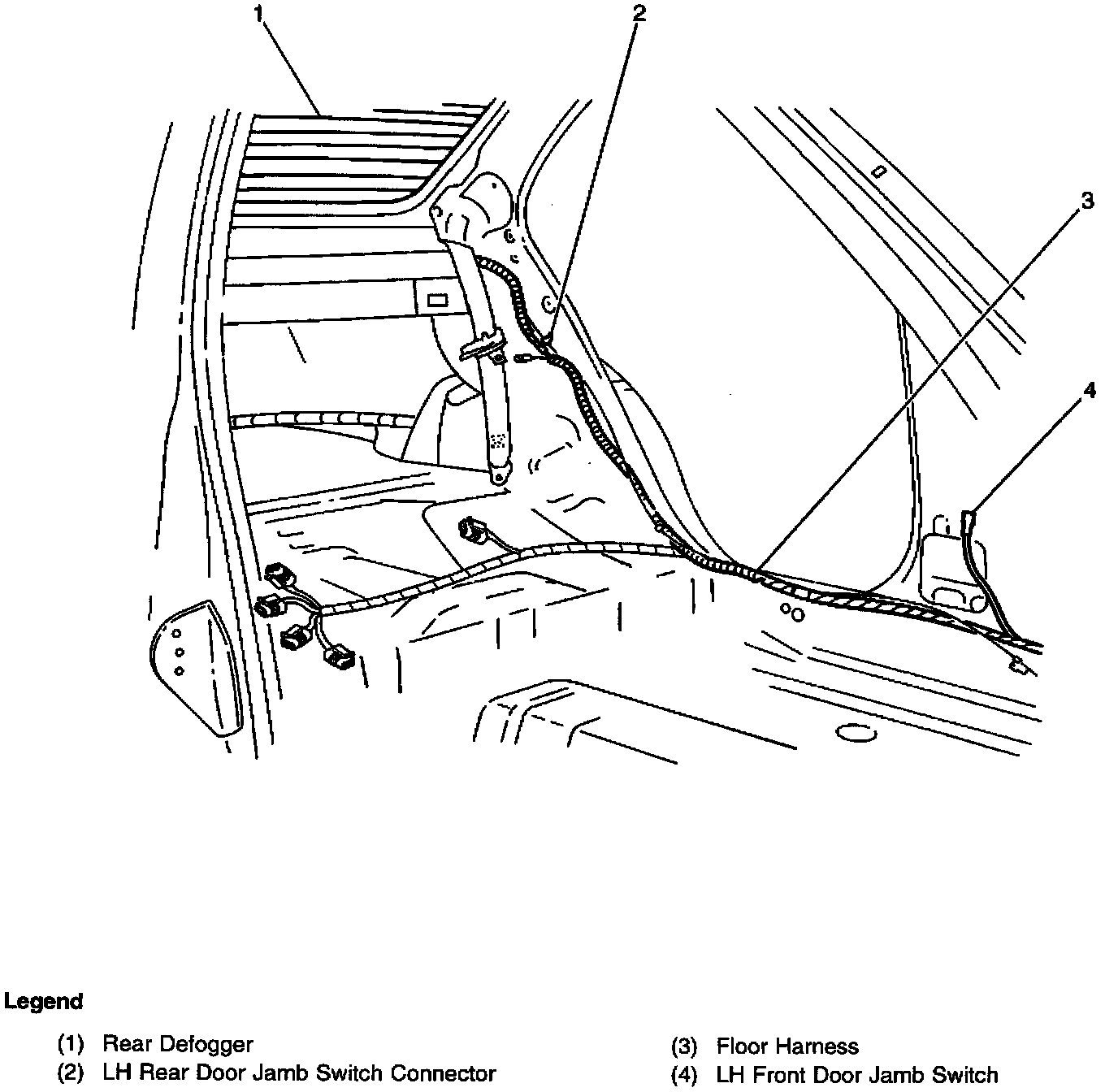 1
2
3
4

Legend

(1) Rear Defogger
(2) LH Rear Door Jamb Switch Connector

(3) Floor Harness
(4) LH Front Door Jamb Switch