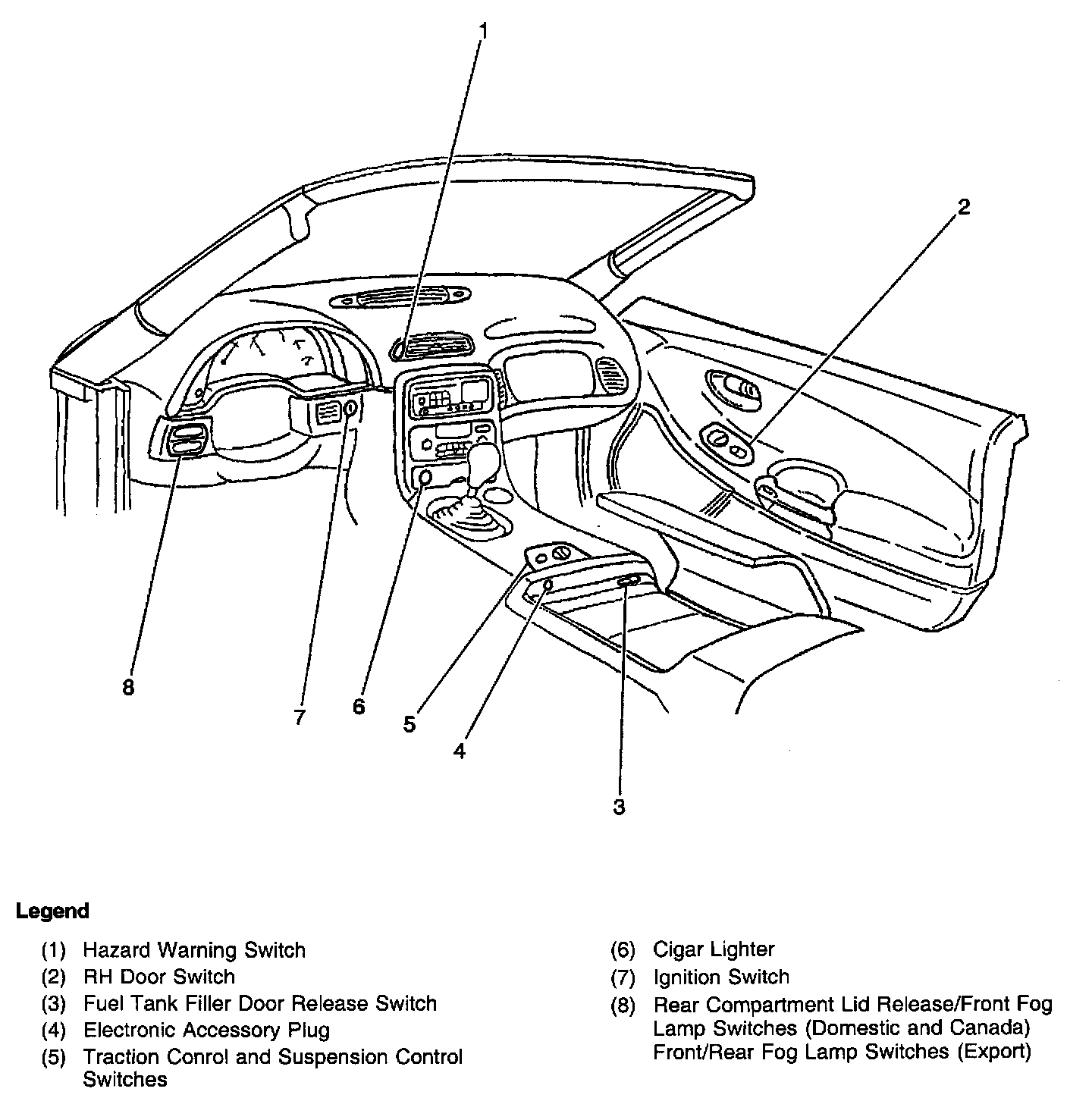 1

2

8

7

6

5

4

3

Legend

(1) Hazard Warning Switch
(2) RH Door Switch
(3) Fuel Tank Filler Door Release Switch
(4) Electronic Accessory Plug
(5) Traction Conrol and Suspension Control Switches

(6) Cigar Lighter
(7) Ignition Switch
(8) Rear Compartment Lid Release/Front Fog Lamp Switches (Domestic and Canada) Front/Rear Fog Lamp Switches (Export)