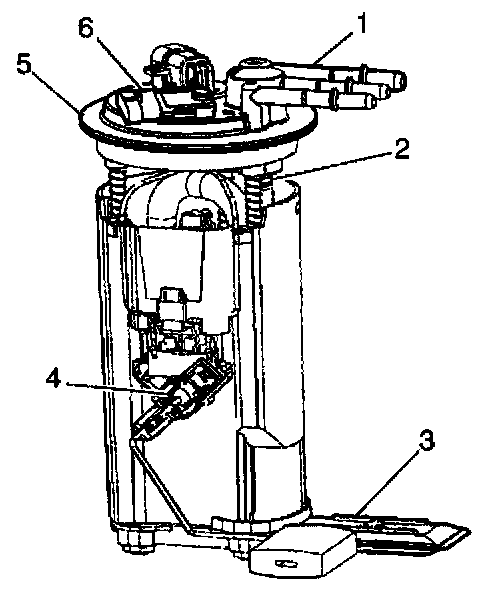 6
1
5
2
4
3