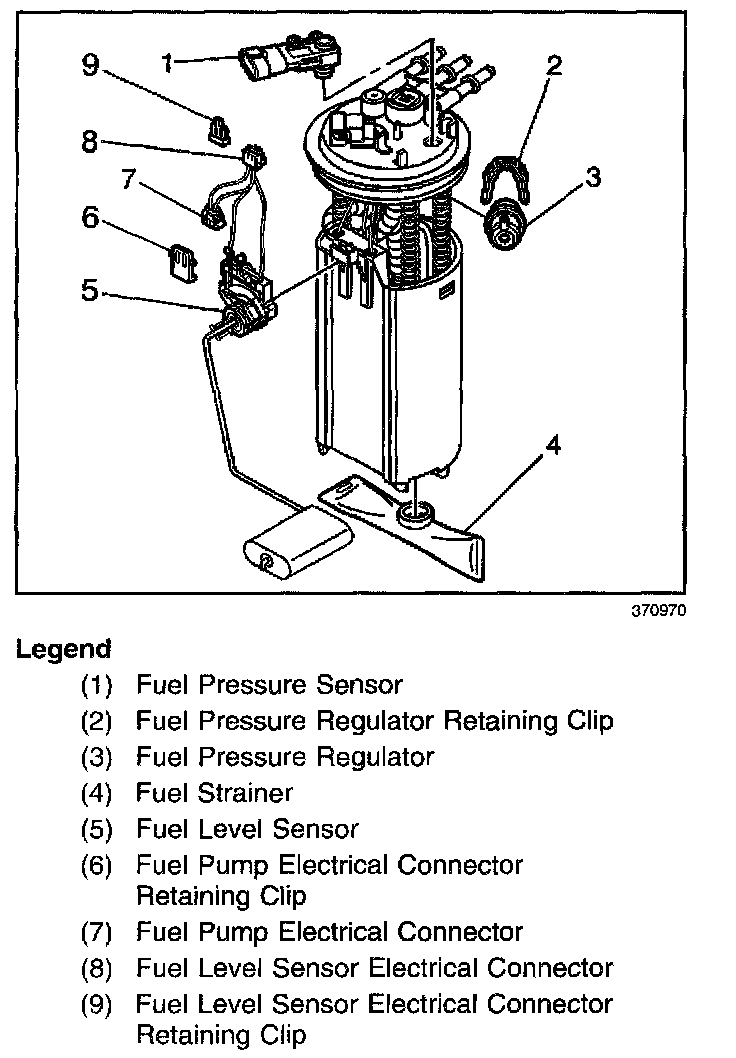 9
1
2
8
7
3
6
5
4

370970

Legend

(1) Fuel Pressure Sensor
(2) Fuel Pressure Regulator Retaining Clip
(3) Fuel Pressure Regulator
(4) Fuel Strainer
(5) Fuel Level Sensor
(6) Fuel Pump Electrical Connector Retaining Clip
(7) Fuel Pump Electrical Connector
(8) Fuel Level Sensor Electrical Connector
(9) Fuel Level Sensor Electrical Connector Retaining Clip