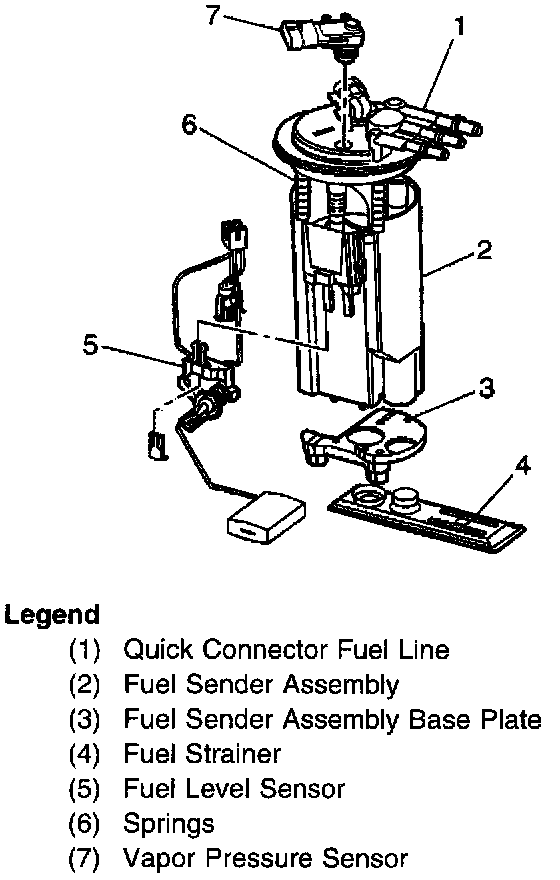 7
1
6
2
5
3
4

Legend
(1) Quick Connector Fuel Line
(2) Fuel Sender Assembly
(3) Fuel Sender Assembly Base Plate
(4) Fuel Strainer
(5) Fuel Level Sensor
(6) Springs
(7) Vapor Pressure Sensor