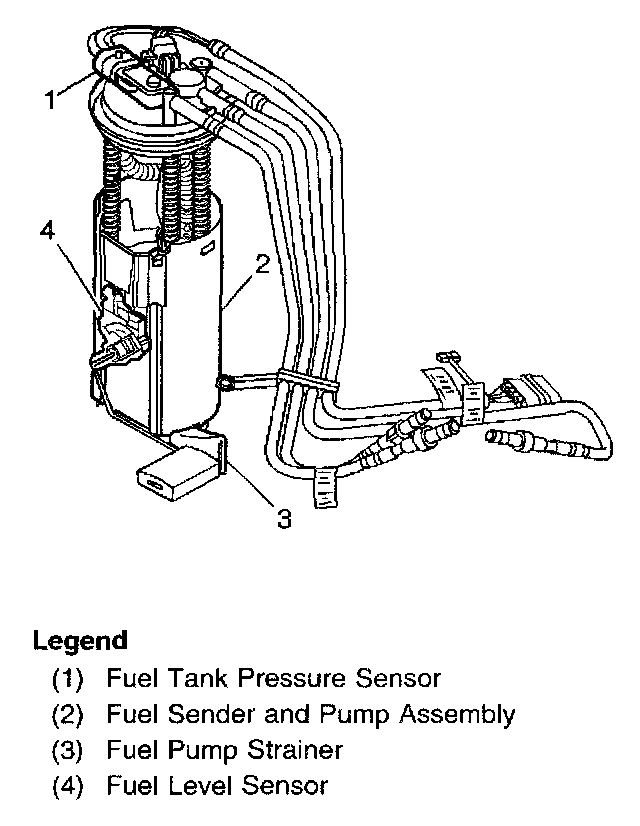 1

4

2

3

Legend
(1) Fuel Tank Pressure Sensor
(2) Fuel Sender and Pump Assembly
(3) Fuel Pump Strainer
(4) Fuel Level Sensor