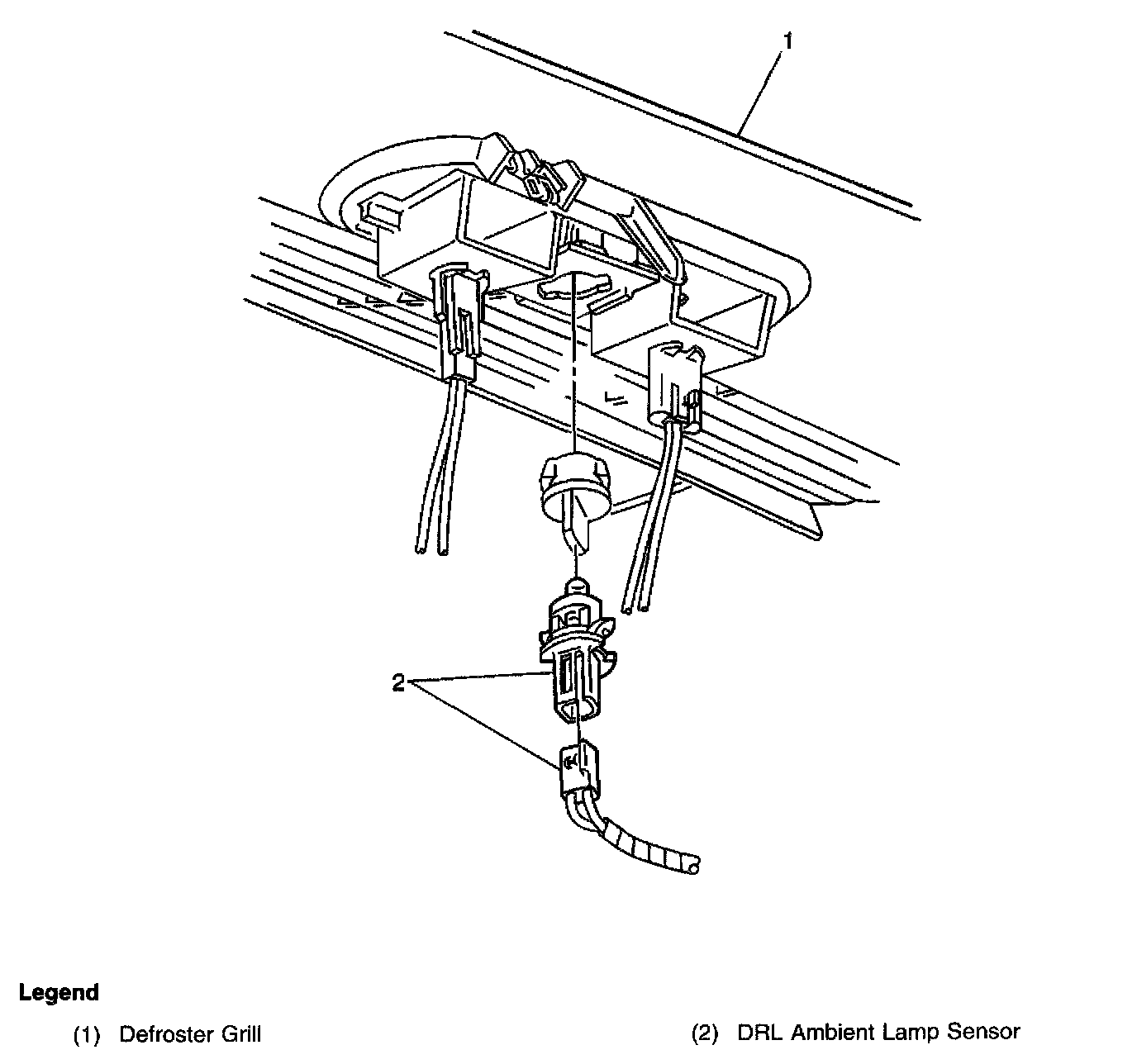 1

2

Legend

(1) Defroster Grill

(2) DRL Ambient Lamp Sensor