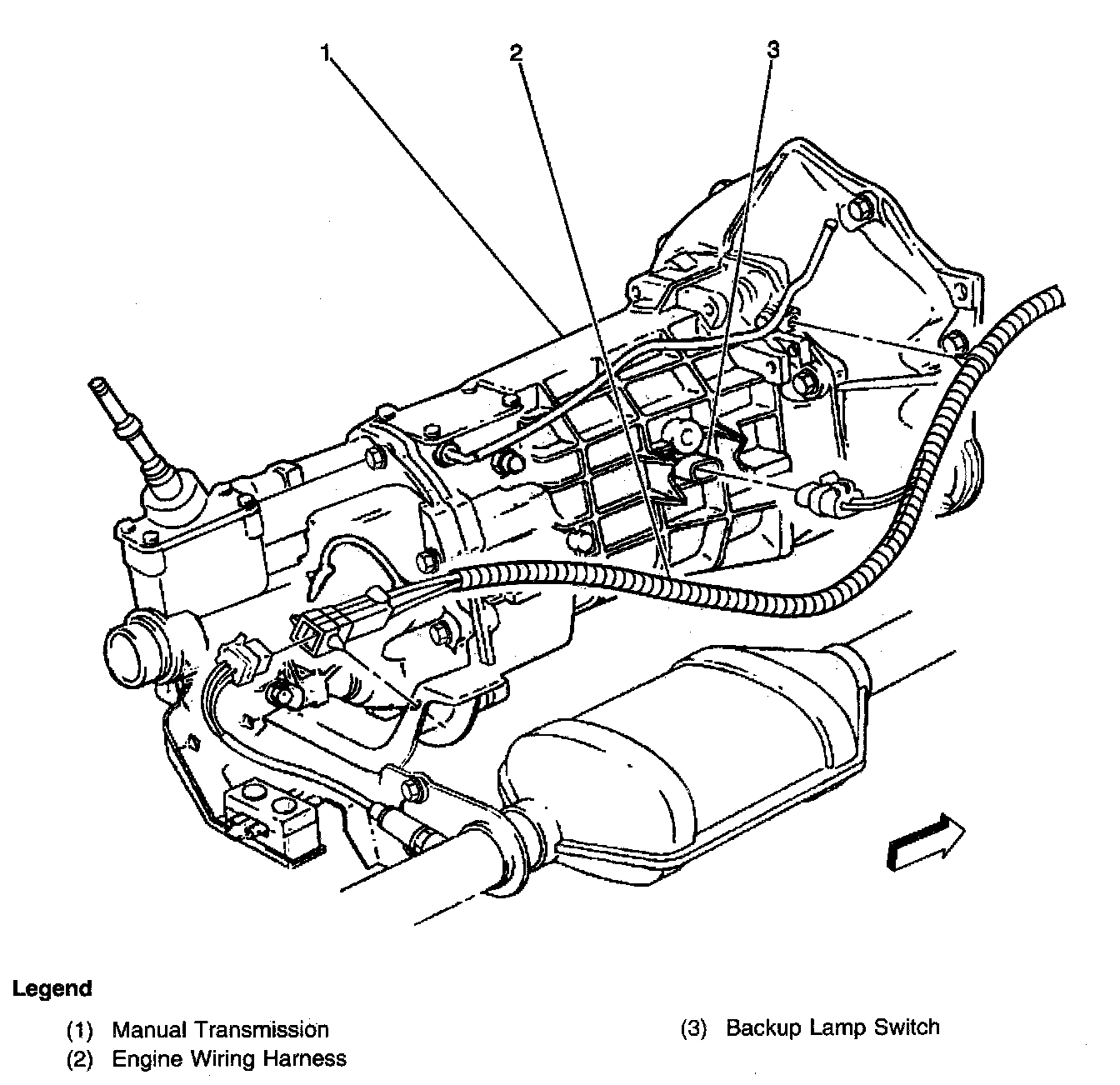 1
2
3

Legend

(1) Manual Transmission
(2) Engine Wiring Harness

(3) Backup Lamp Switch