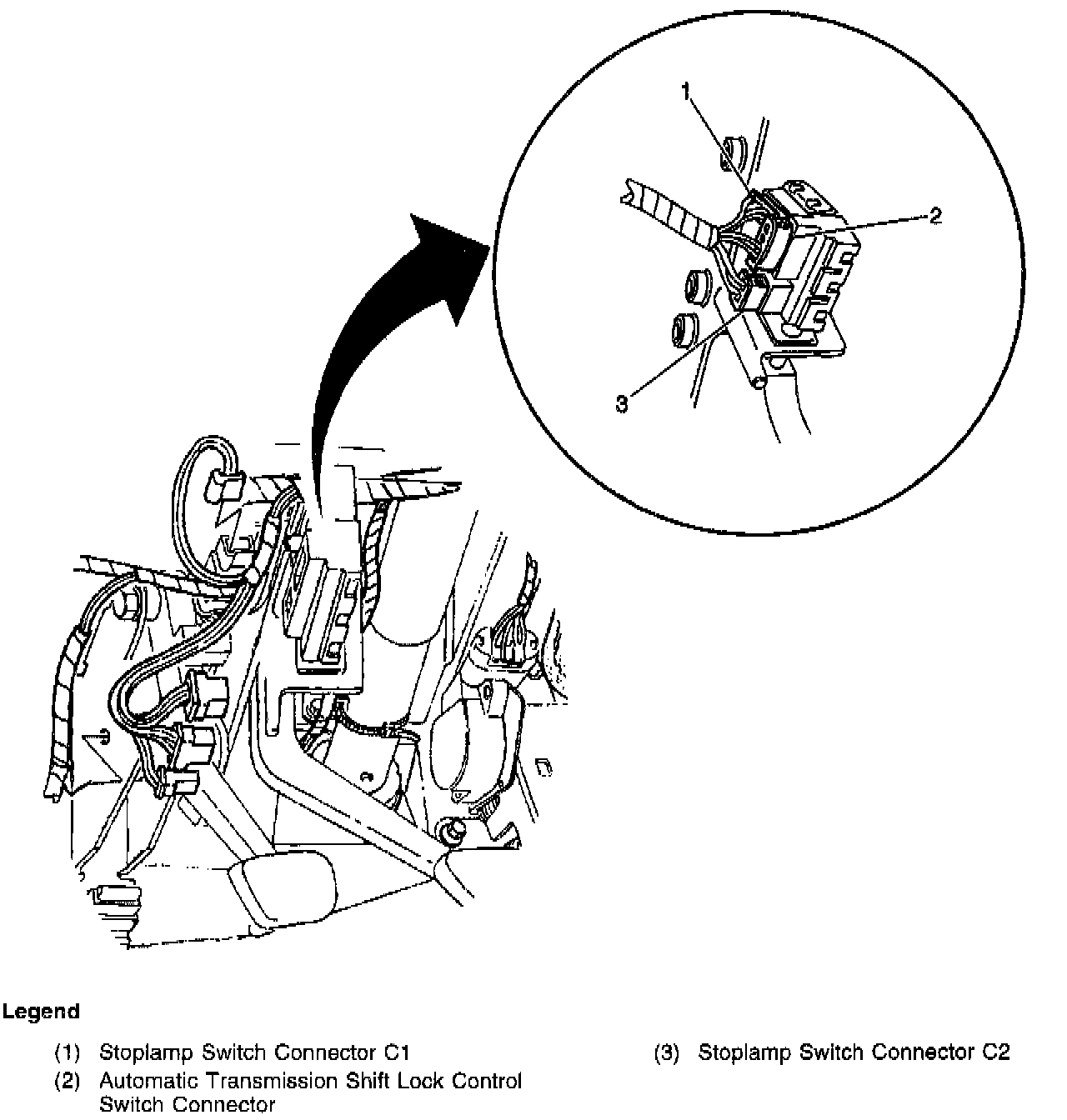 1

2

3

Legend

(1) Stoplamp Switch Connector C1

(2) Automatic Transmission Shift Lock Control Switch Connector

(3) Stoplamp Switch Connector C2