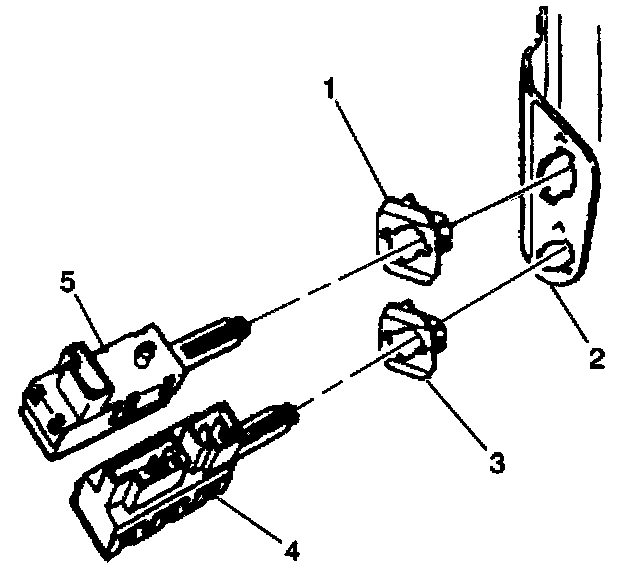 1
5
2
3
4