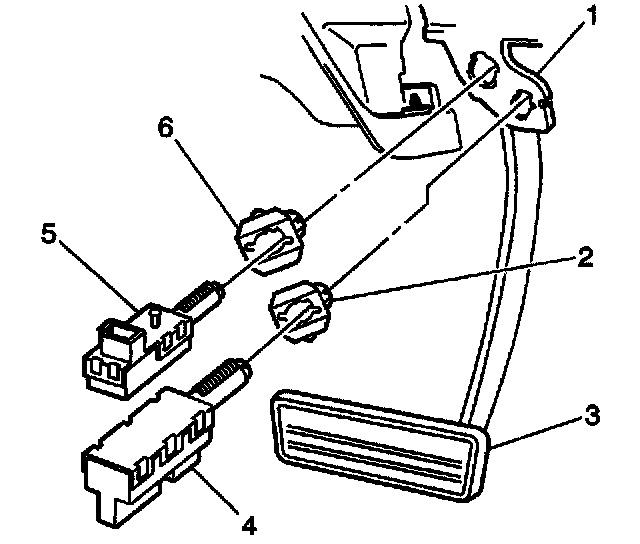 1
6
5
2
3
4