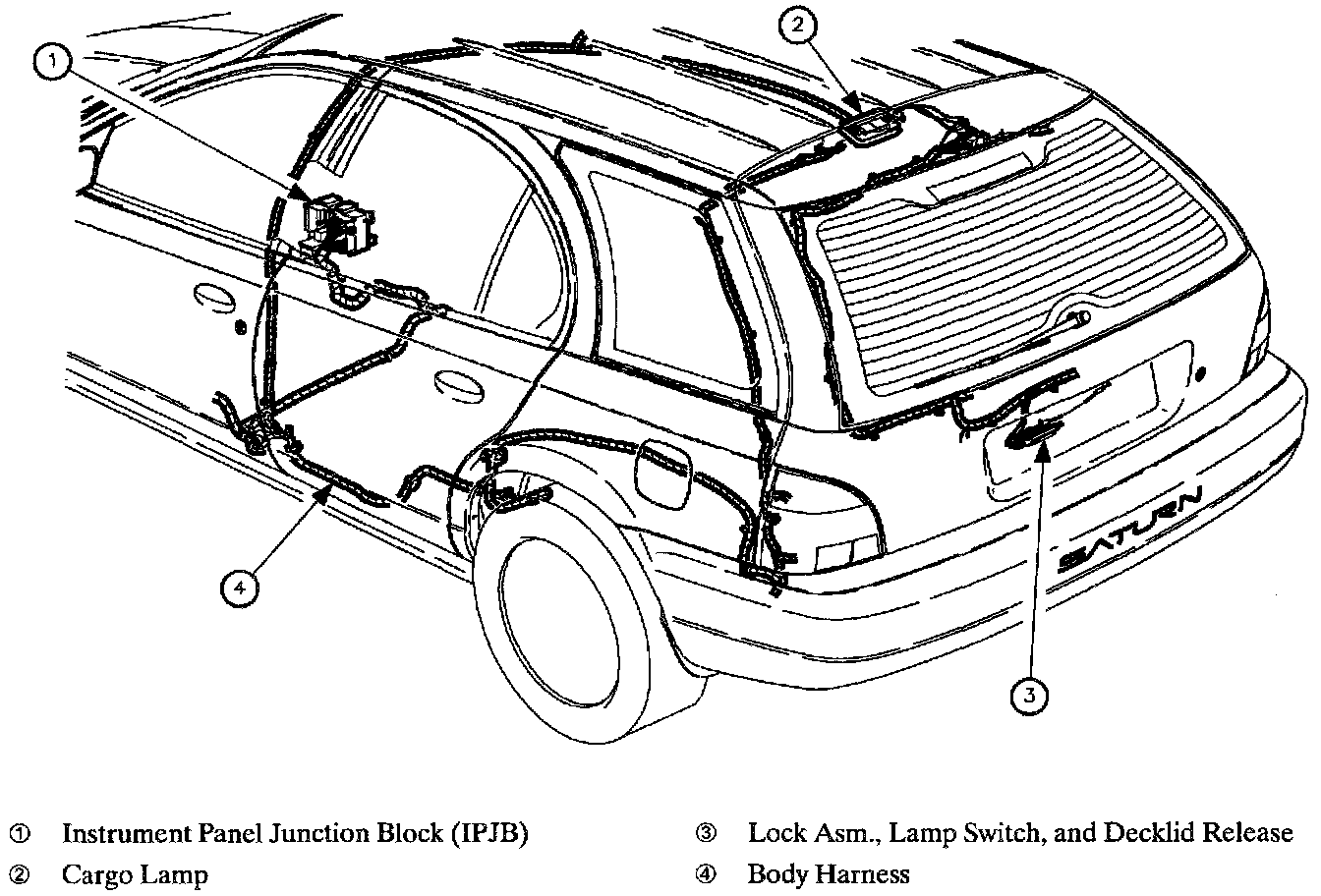 1
2
4
3
SATURN

① Instrument Panel Junction Block (IPJB)
② Cargo Lamp

③ Lock Asm., Lamp Switch, and Decklid Release
④ Body Harness