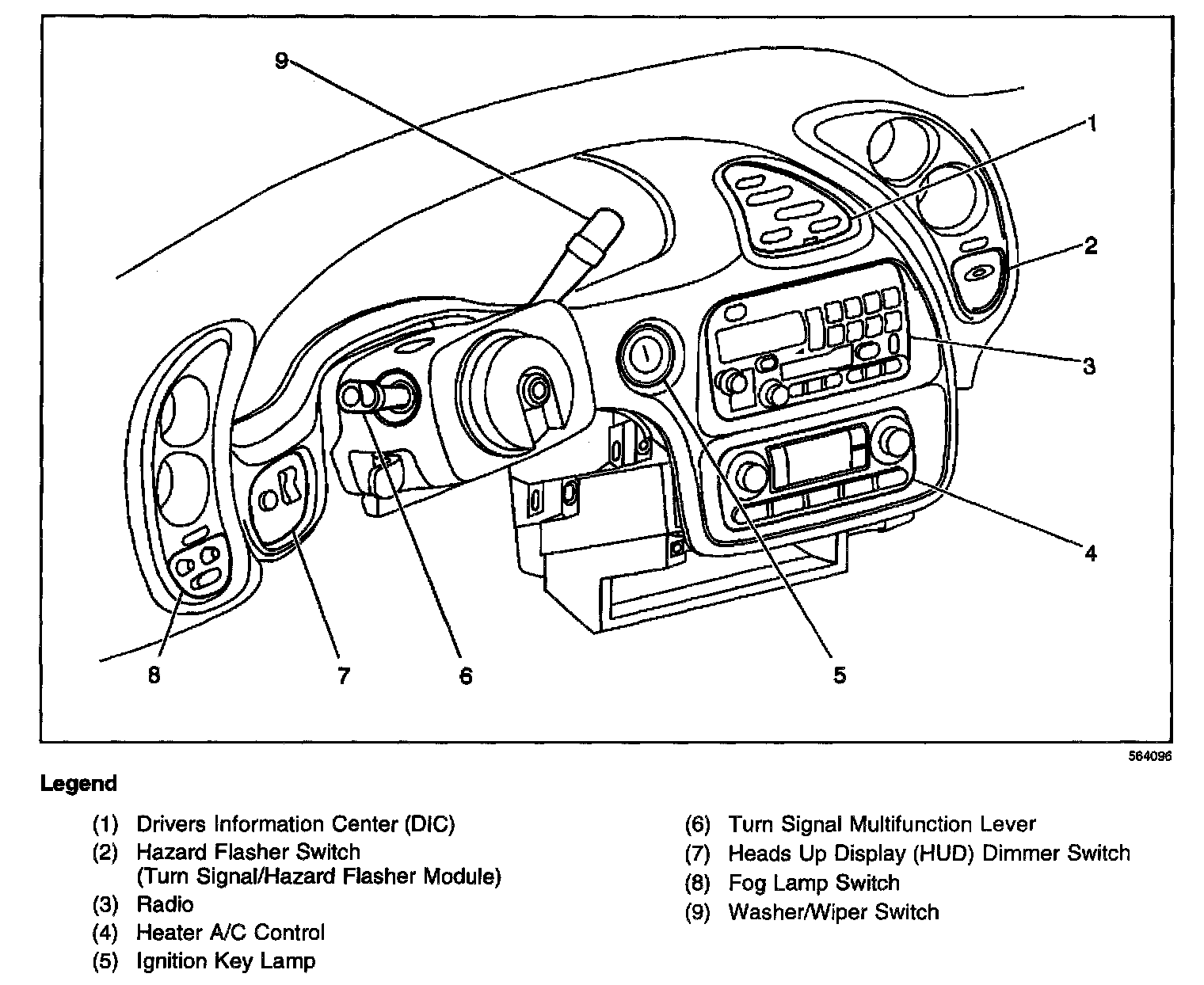 9

1

2

3

4

5

6

7

8

564096

Legend

(1) Drivers Information Center (DIC)
(2) Hazard Flasher Switch (Turn Signal/Hazard Flasher Module)
(3) Radio
(4) Heater A/C Control
(5) Ignition Key Lamp

(6) Turn Signal Multifunction Lever
(7) Heads Up Display (HUD) Dimmer Switch
(8) Fog Lamp Switch
(9) Washer/Wiper Switch