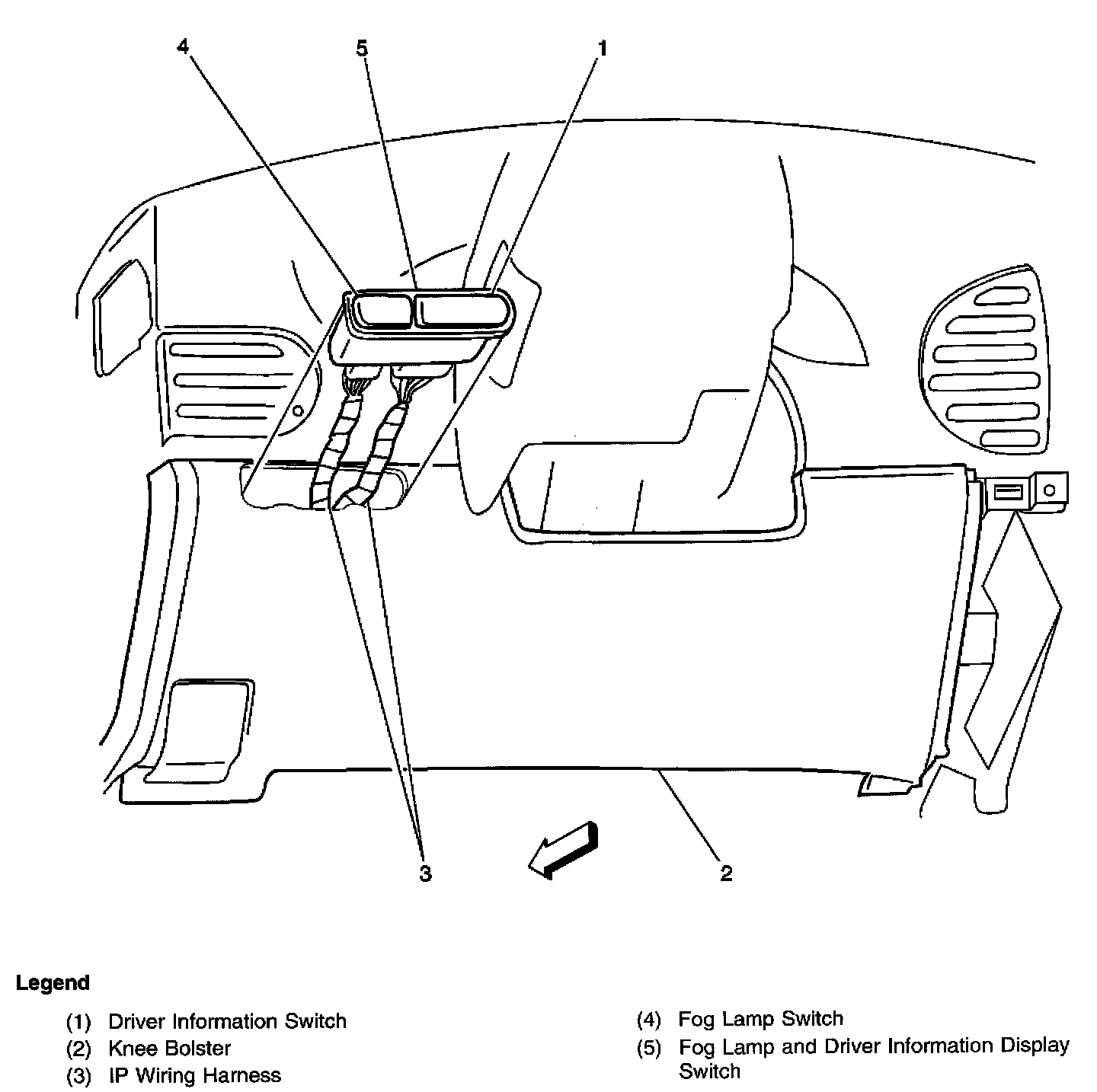 4
5
1
3
2

Legend

(1) Driver Information Switch
(2) Knee Bolster
(3) IP Wiring Harness

(4) Fog Lamp Switch
(5) Fog Lamp and Driver Information Display Switch