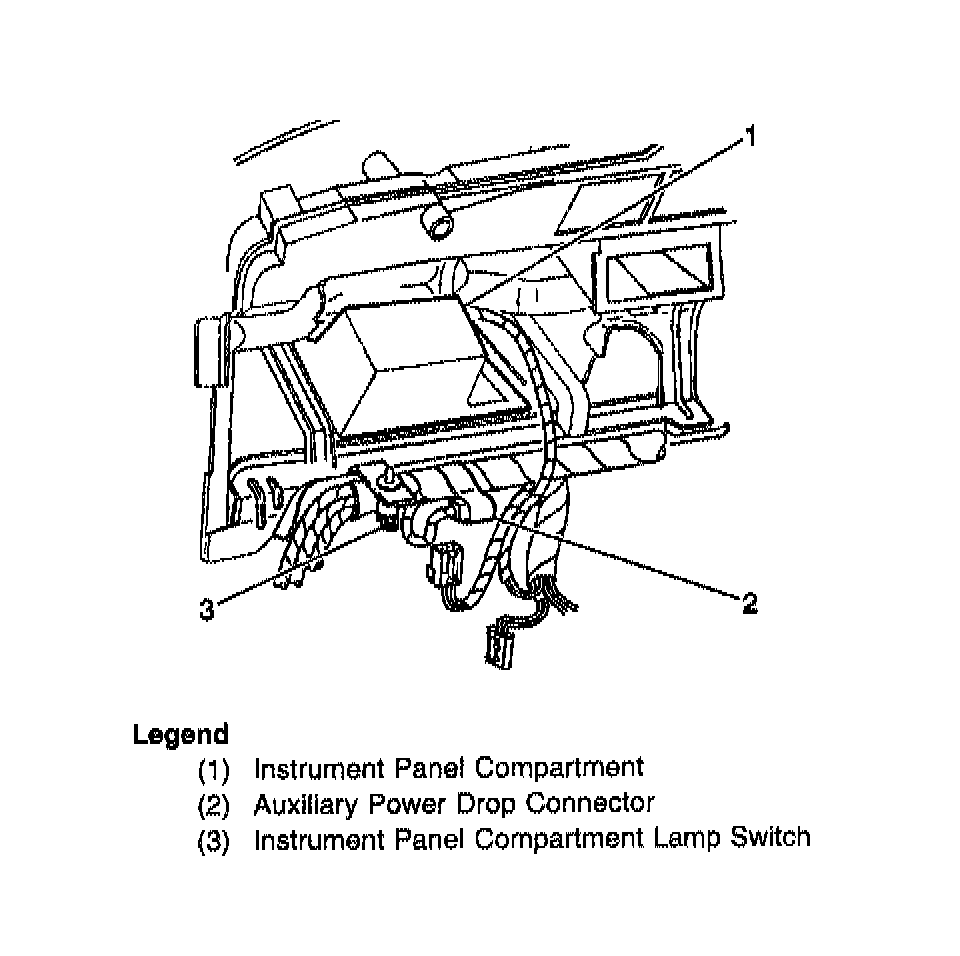 1

3

2

Legend
(1) Instrument Panel Compartment
(2) Auxiliary Power Drop Connector
(3) Instrument Panel Compartment Lamp Switch