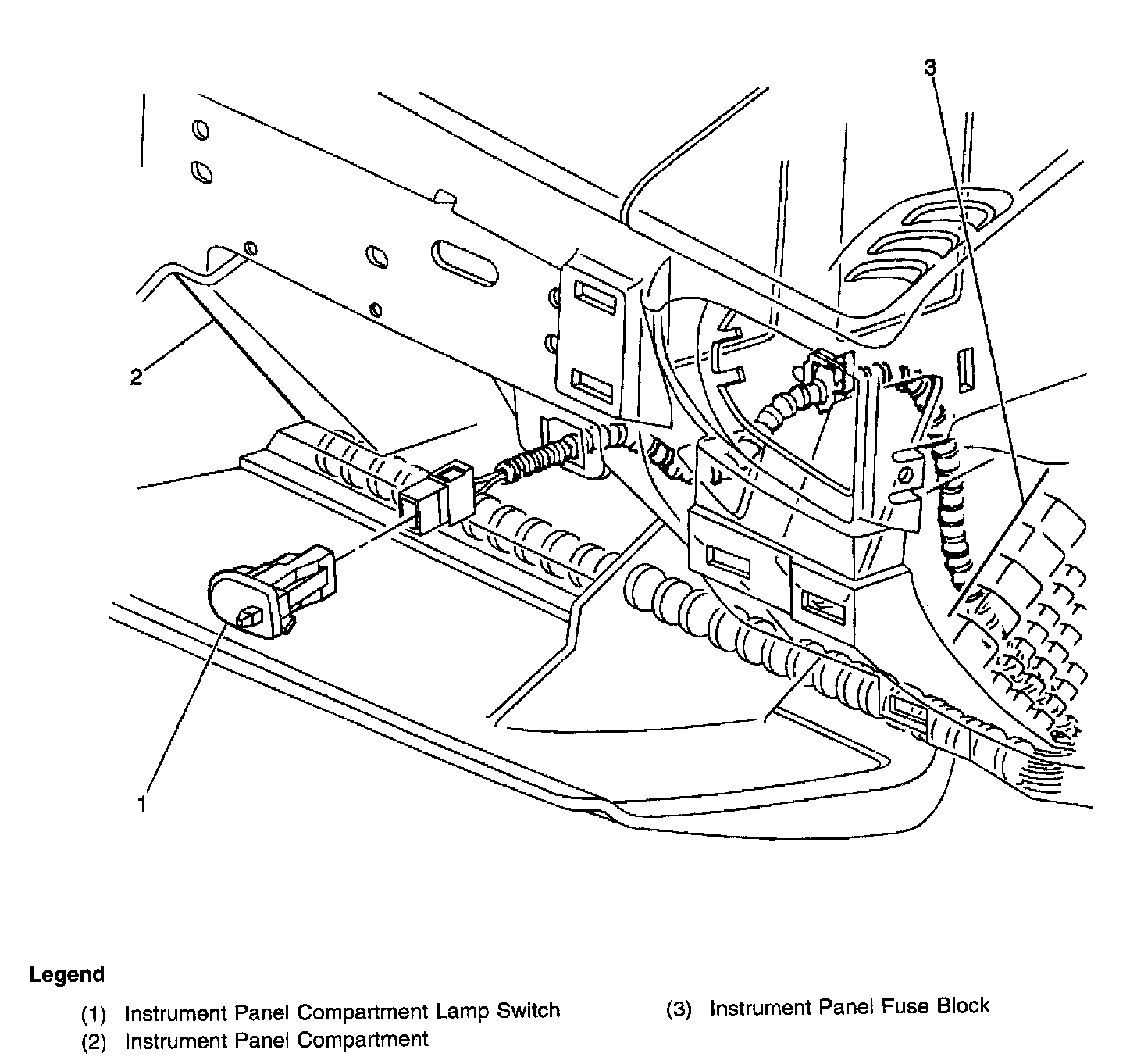 3

2

1

Legend

(1) Instrument Panel Compartment Lamp Switch

(2) Instrument Panel Compartment

(3) Instrument Panel Fuse Block