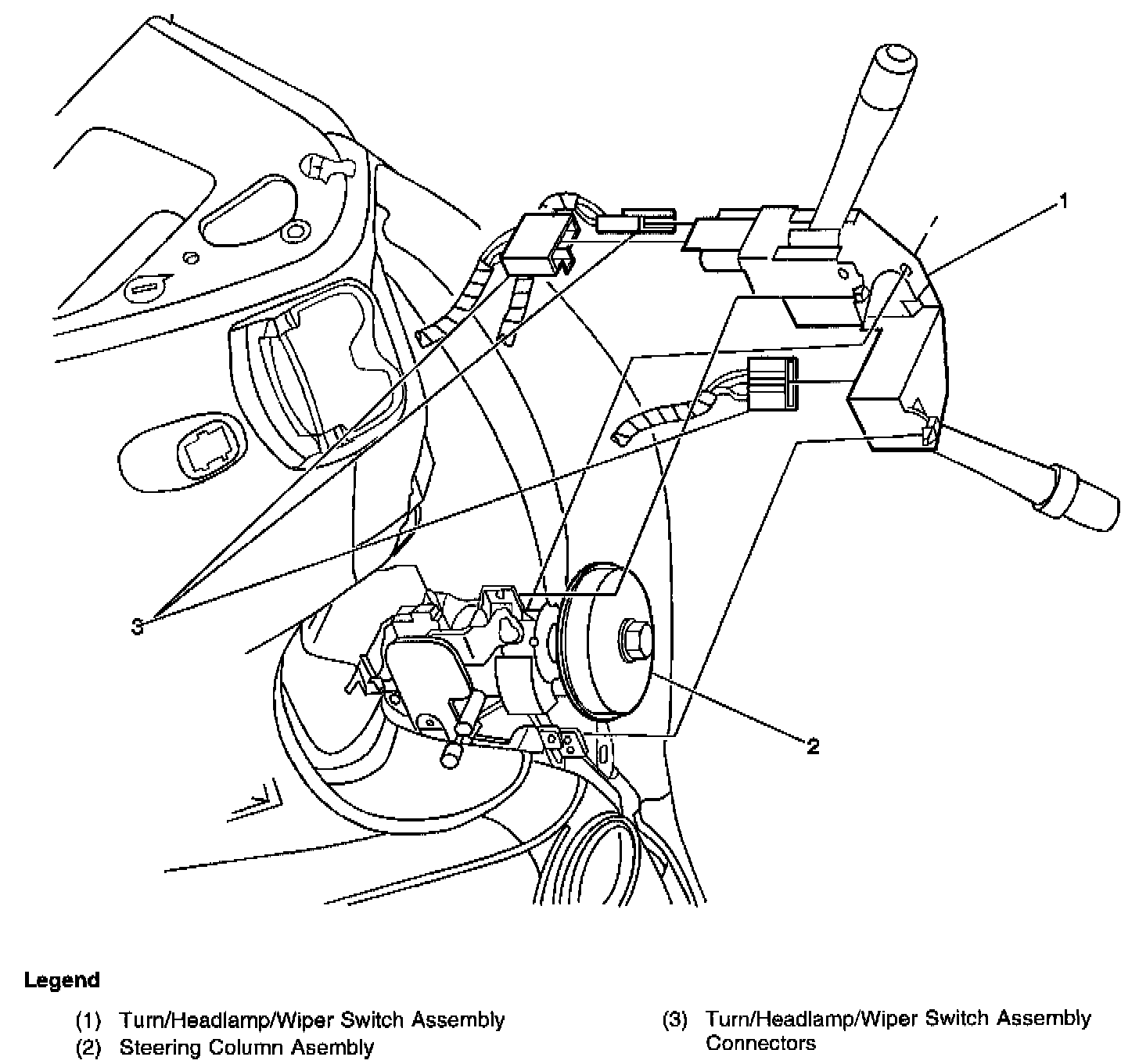 1

3

2

Legend

(1) Turn/Headlamp/Wiper Switch Assembly
(2) Steering Column Asembly

(3) Turn/Headlamp/Wiper Switch Assembly Connectors