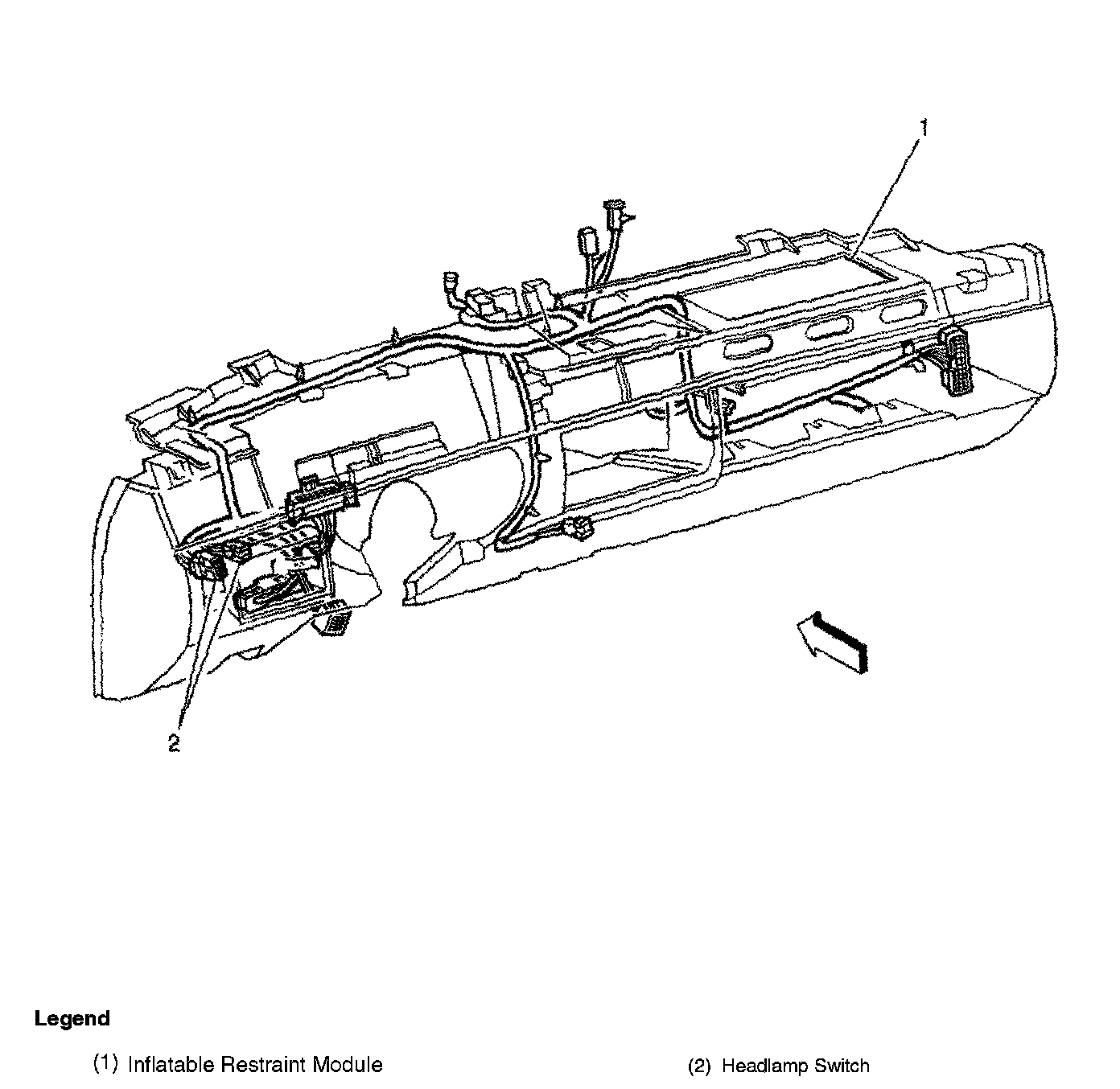 1

2

Legend

(1) Inflatable Restraint Module

(2) Headlamp Switch