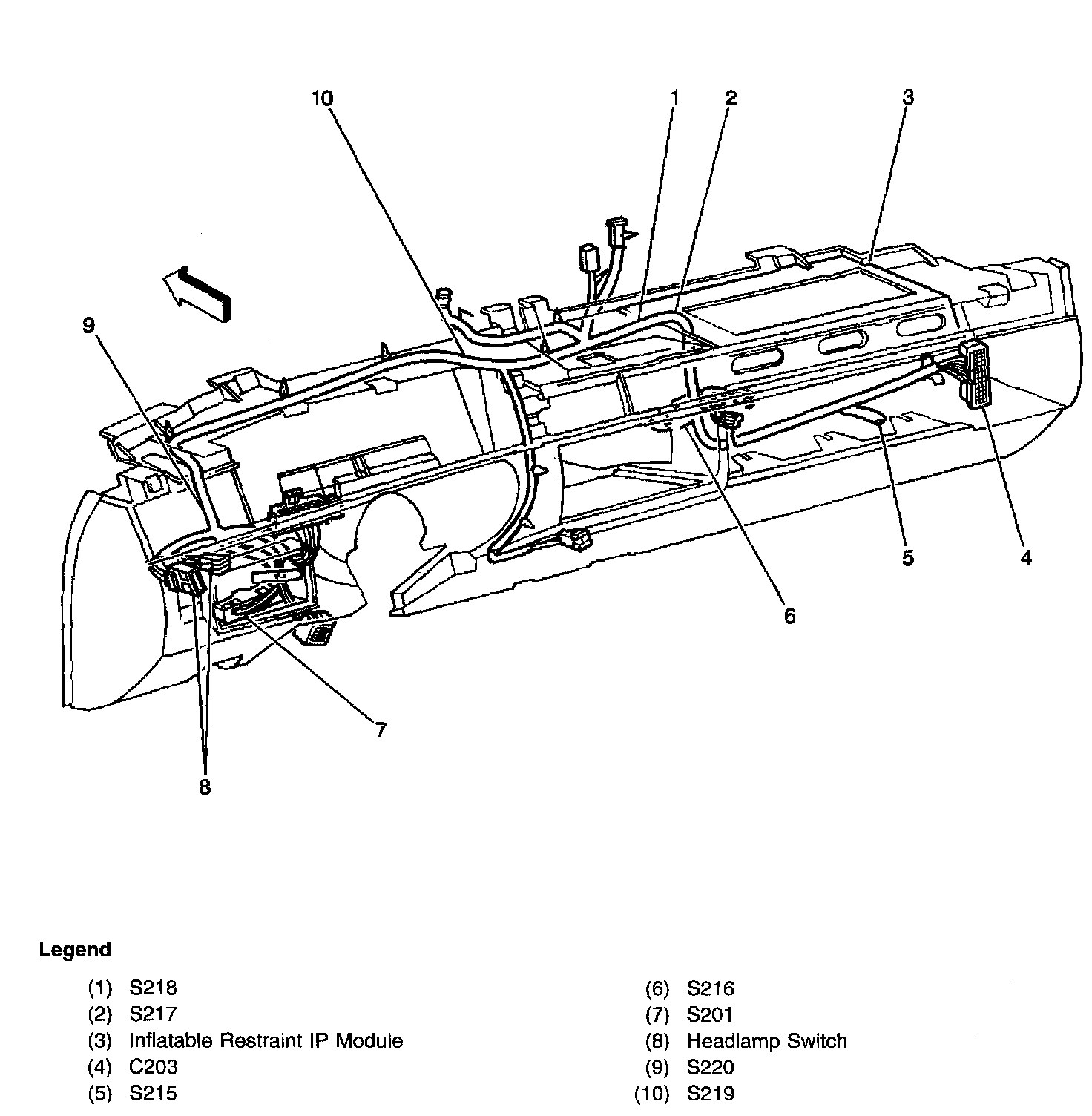 10
1
2
3
9
5
4
6
7
8

Legend

(1) S218
(2) S217
(3) Inflatable Restraint IP Module
(4) C203
(5) S215

(6) S216
(7) S201
(8) Headlamp Switch
(9) S220
(10) S219