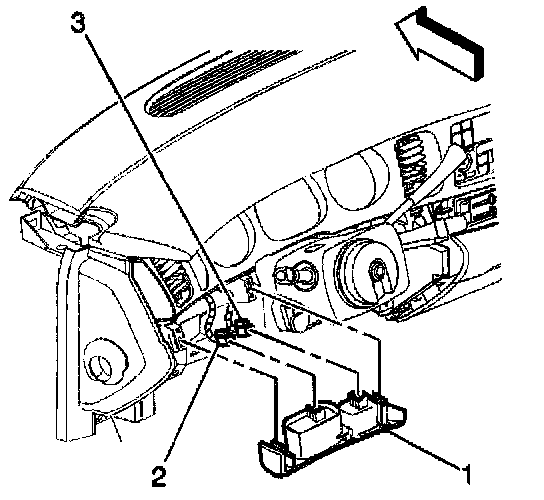 3
2
1