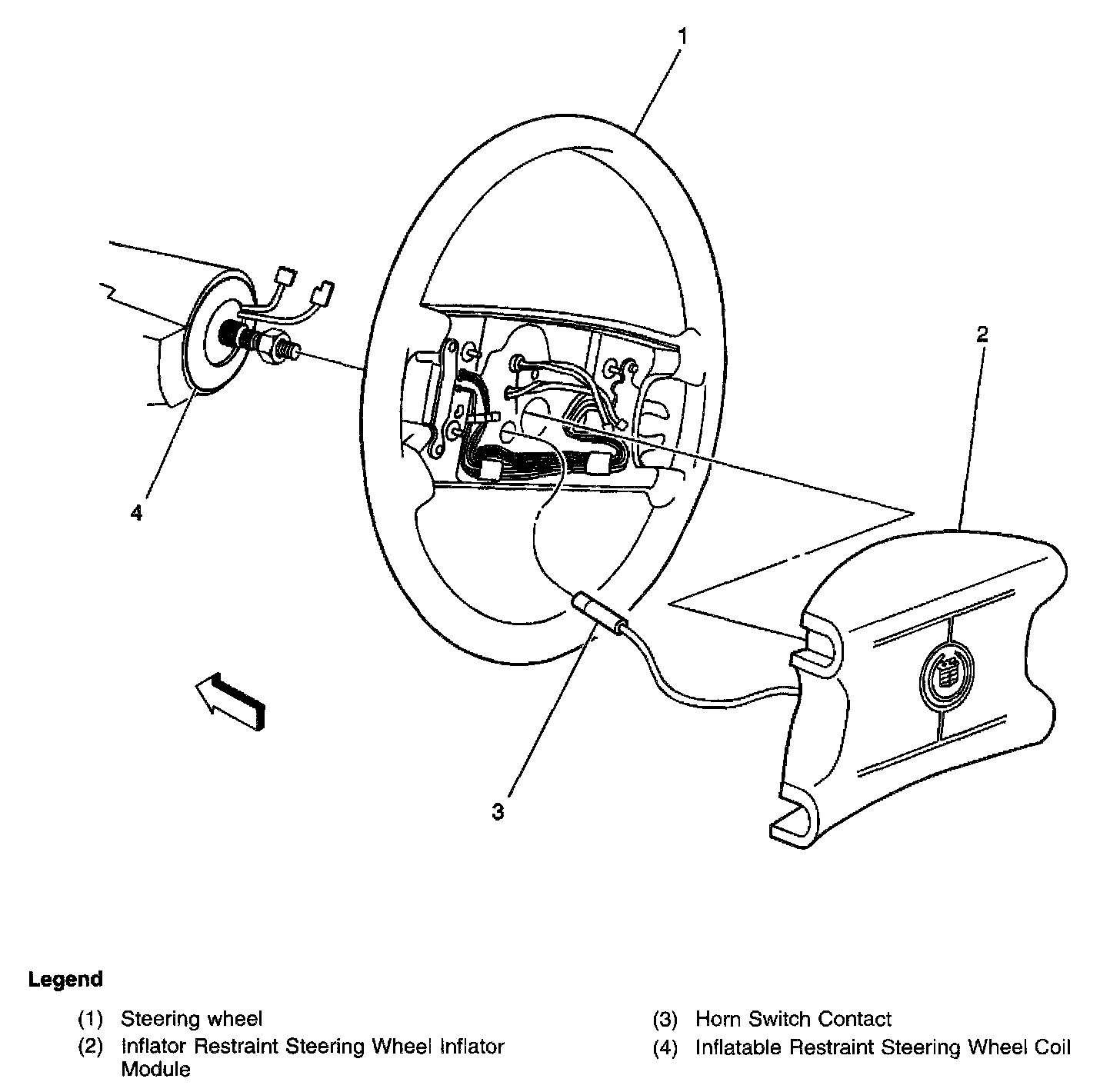 1

2

4

3

**Legend**

(1) Steering wheel

(2) Inflator Restraint Steering Wheel Inflator Module

(3) Horn Switch Contact

(4) Inflatable Restraint Steering Wheel Coil