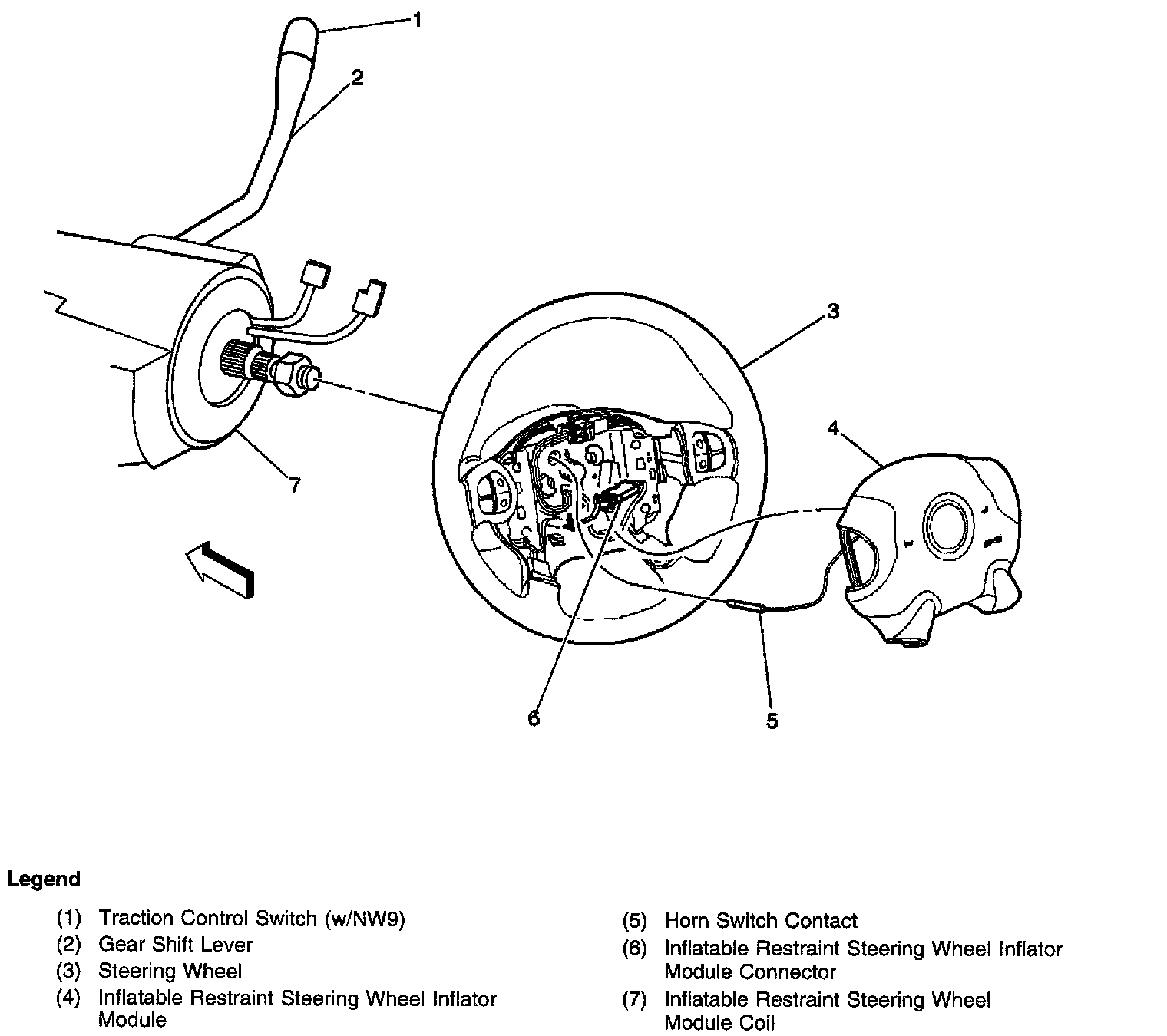 1
2
3
4
7
6
5

Legend

(1) Traction Control Switch (w/NW9)
(2) Gear Shift Lever
(3) Steering Wheel
(4) Inflatable Restraint Steering Wheel Inflator Module

(5) Horn Switch Contact
(6) Inflatable Restraint Steering Wheel Inflator Module Connector
(7) Inflatable Restraint Steering Wheel Module Coil