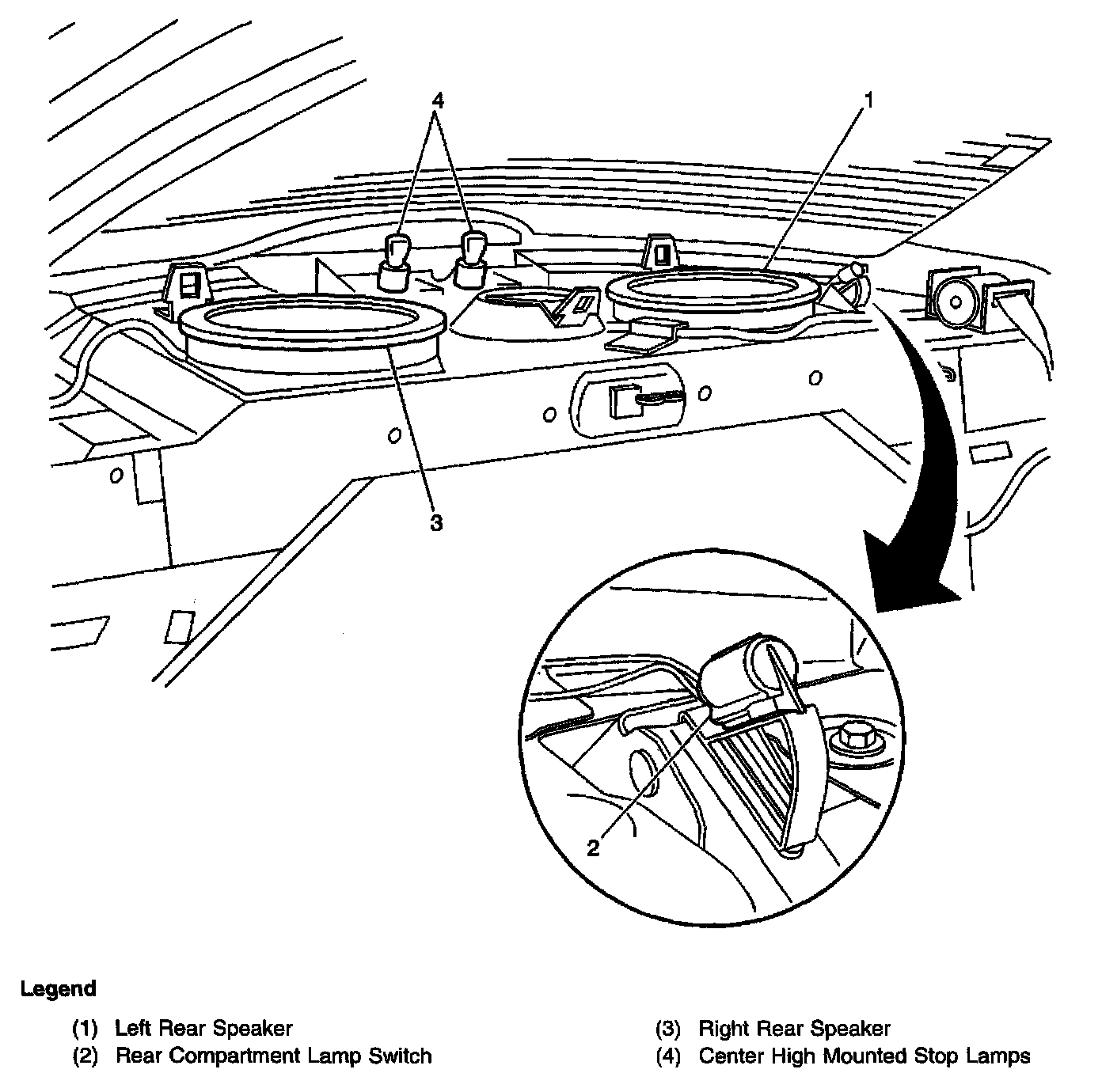 4
1
3
2

Legend

(1) Left Rear Speaker
(2) Rear Compartment Lamp Switch

(3) Right Rear Speaker
(4) Center High Mounted Stop Lamps