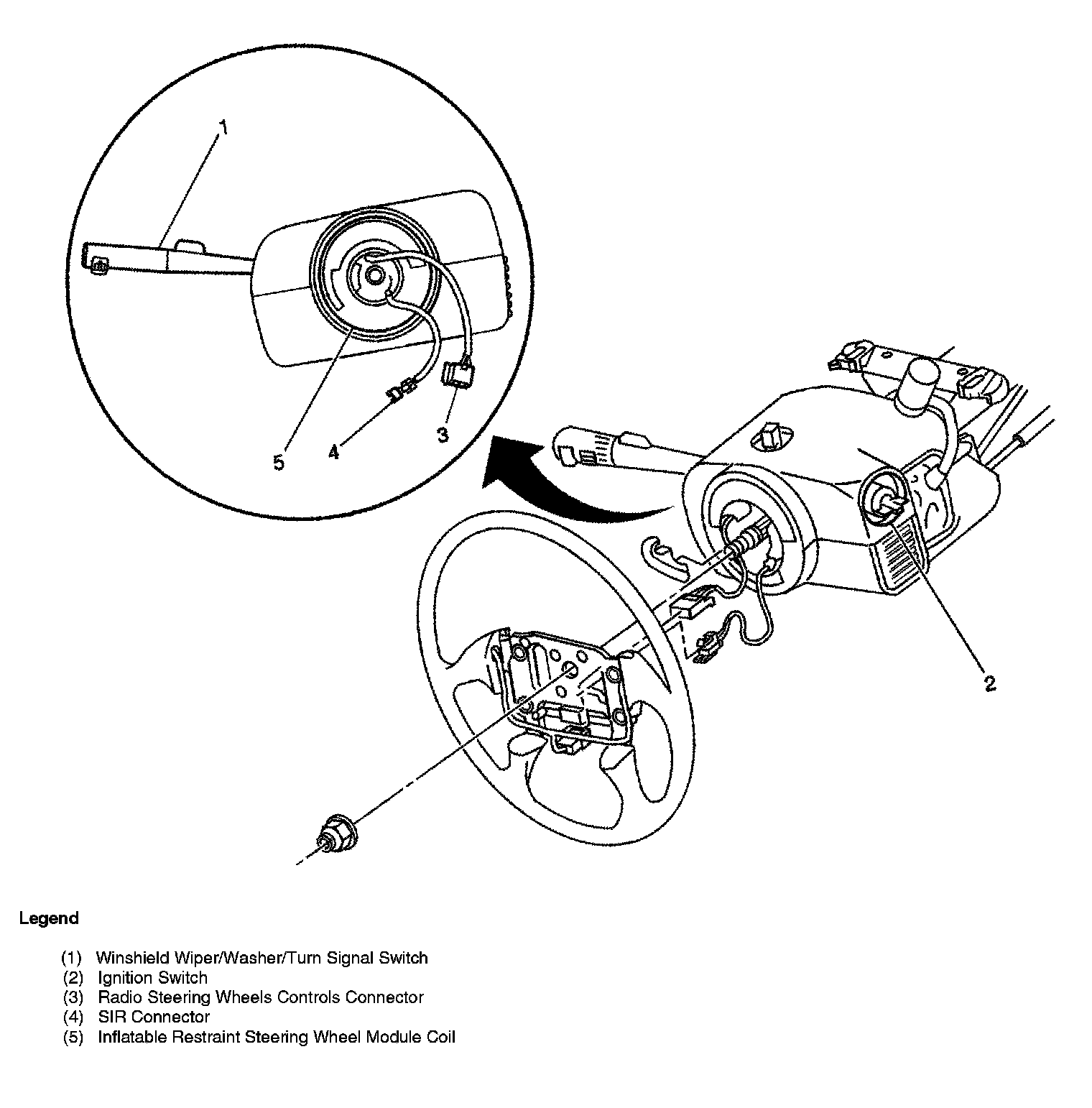 1

5

4

3

2

Legend

(1) Winshield Wiper/Washer/Turn Signal Switch
(2) Ignition Switch
(3) Radio Steering Wheels Controls Connector
(4) SIR Connector
(5) Inflatable Restraint Steering Wheel Module Coil