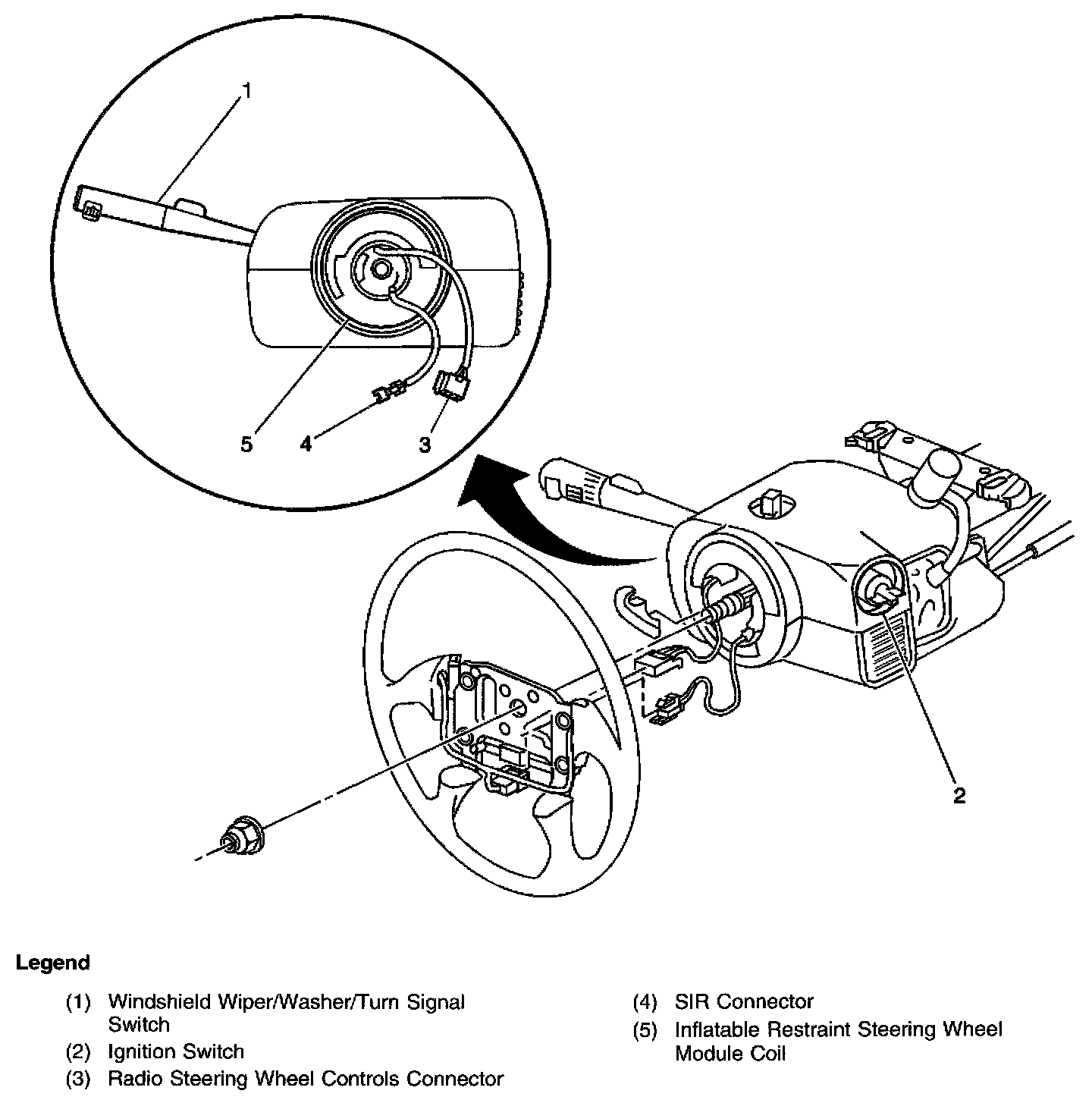 1

5

4

3

2

Legend

(1) Windshield Wiper/Washer/Turn Signal Switch

(2) Ignition Switch

(3) Radio Steering Wheel Controls Connector

(4) SIR Connector

(5) Inflatable Restraint Steering Wheel Module Coil