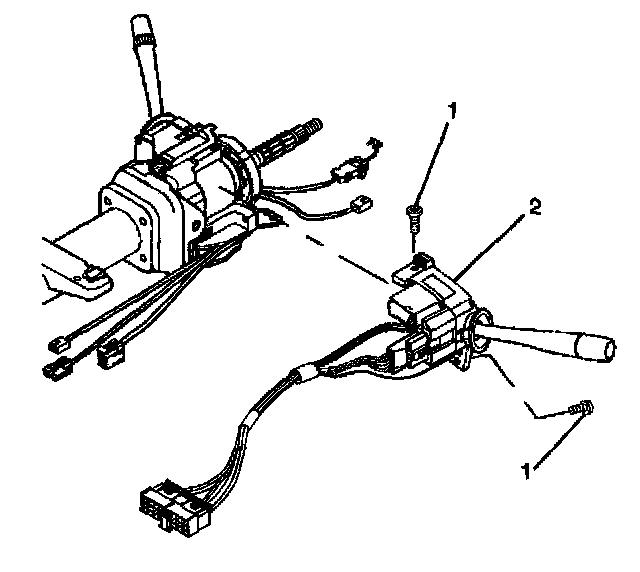 1
2
1