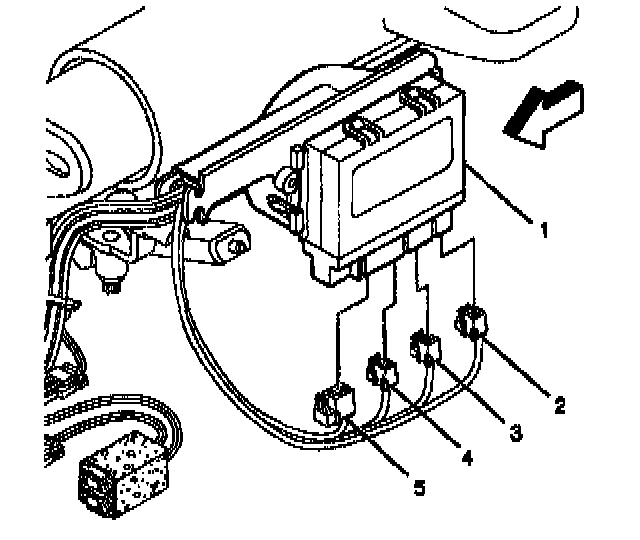 1
2
3
4
5