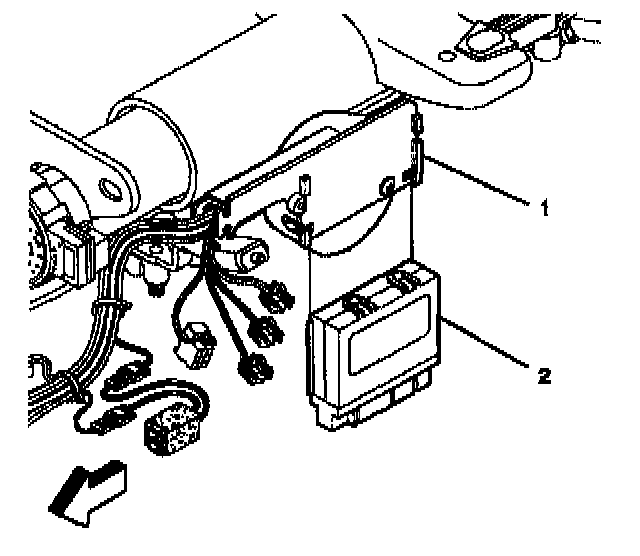 1

2