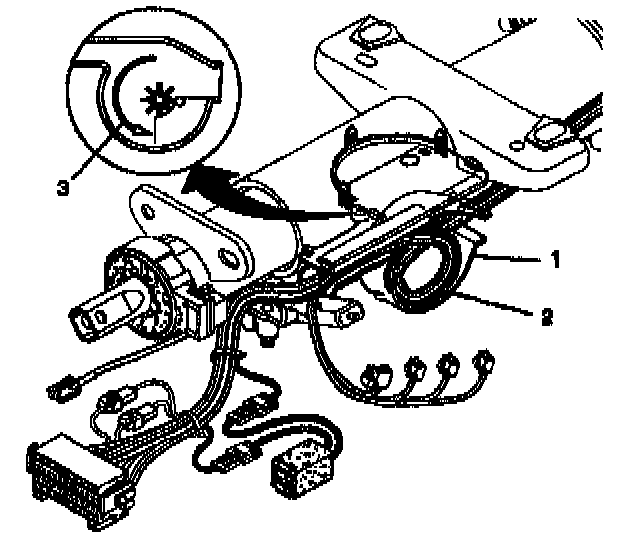 3
1
2