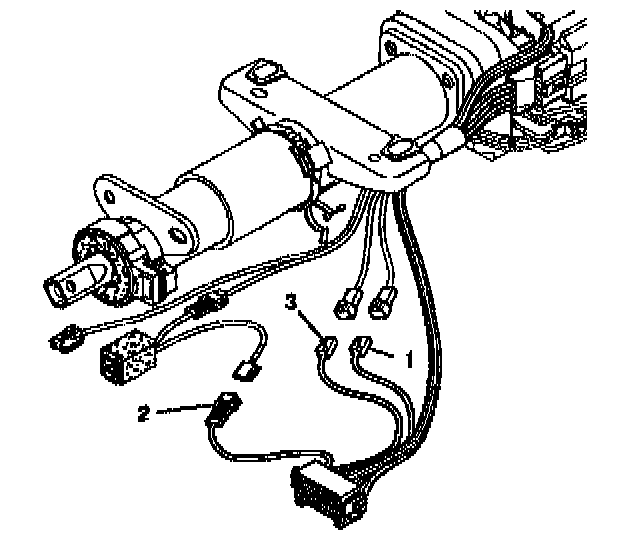 3
1
2