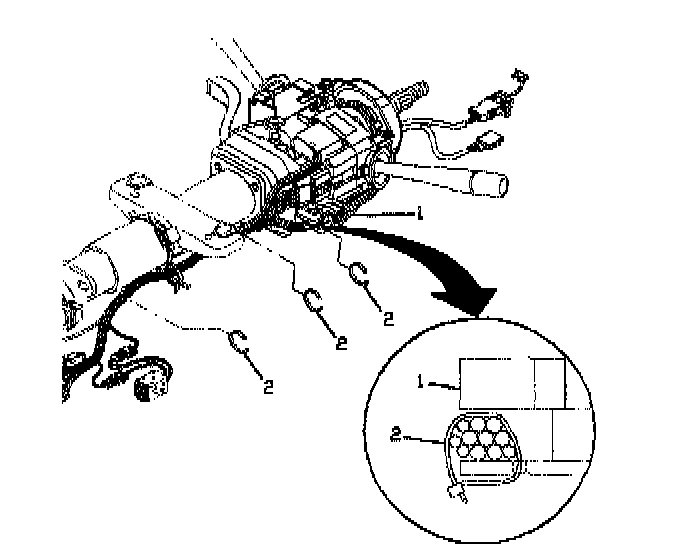 1
2
2
2
1
2