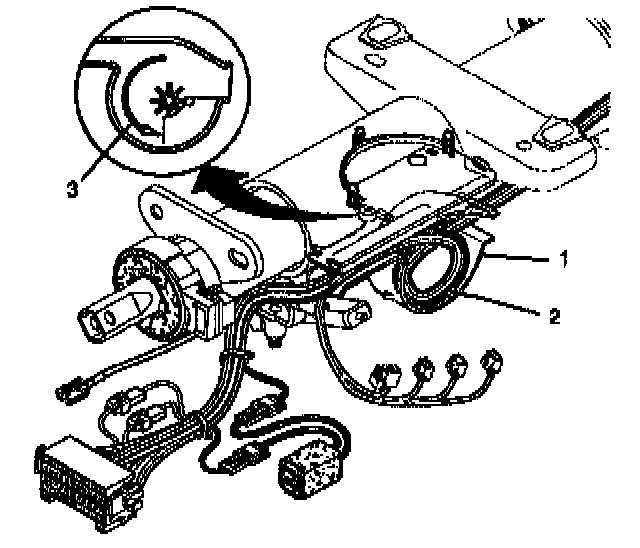 3

1

2